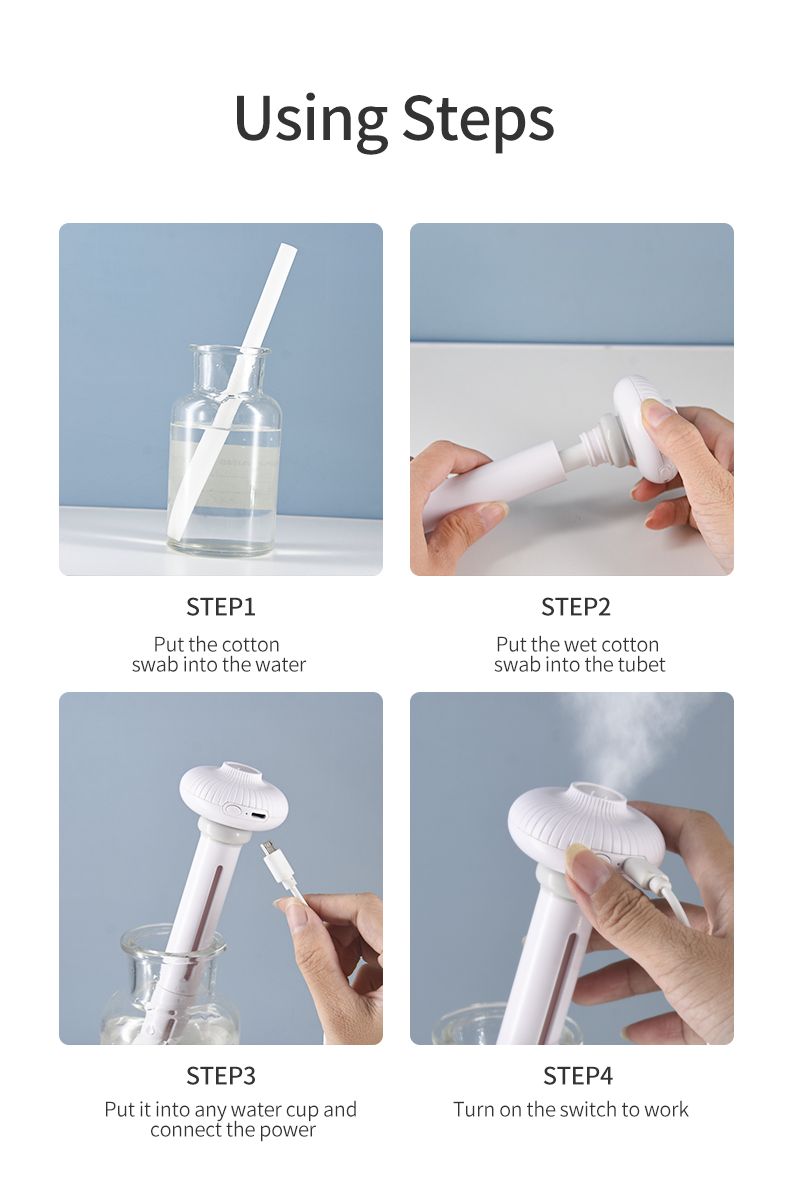 Using Steps

STEP1

Put the cotton swab into the water

STEP2

Put the wet cotton swab into the tubet

STEP3

Put it into any water cup and connect the power

STEP4

Turn on the switch to work