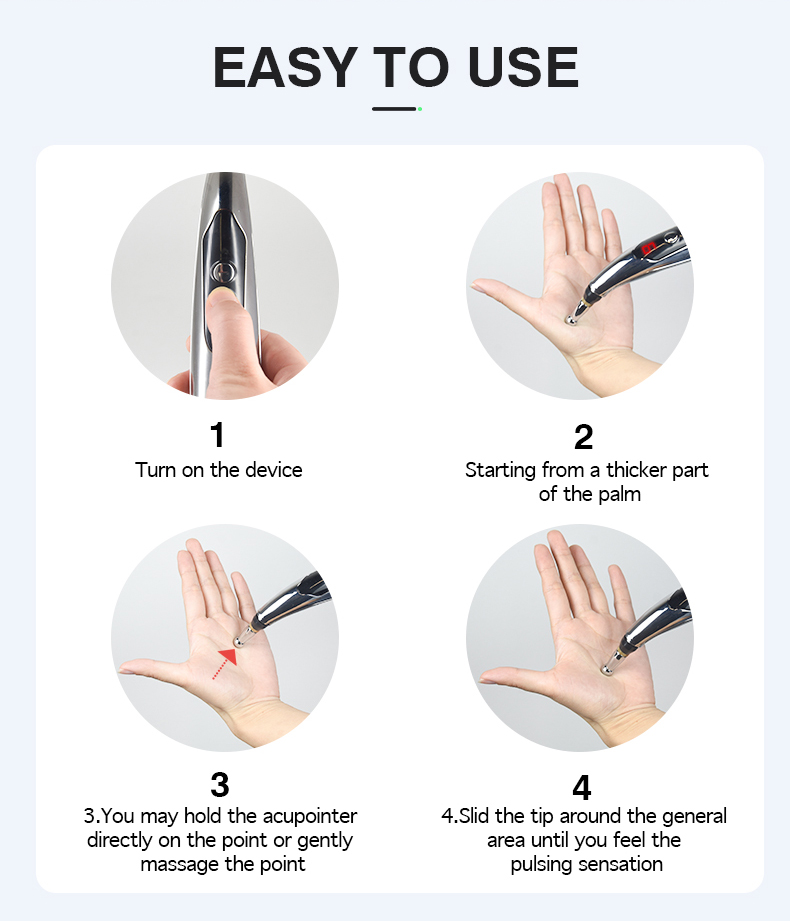 EASY TO USE

1
Turn on the device

2
Starting from a thicker part of the palm

3
3.You may hold the acupointer directly on the point or gently massage the point

4
4.Slid the tip around the general area until you feel the pulsing sensation