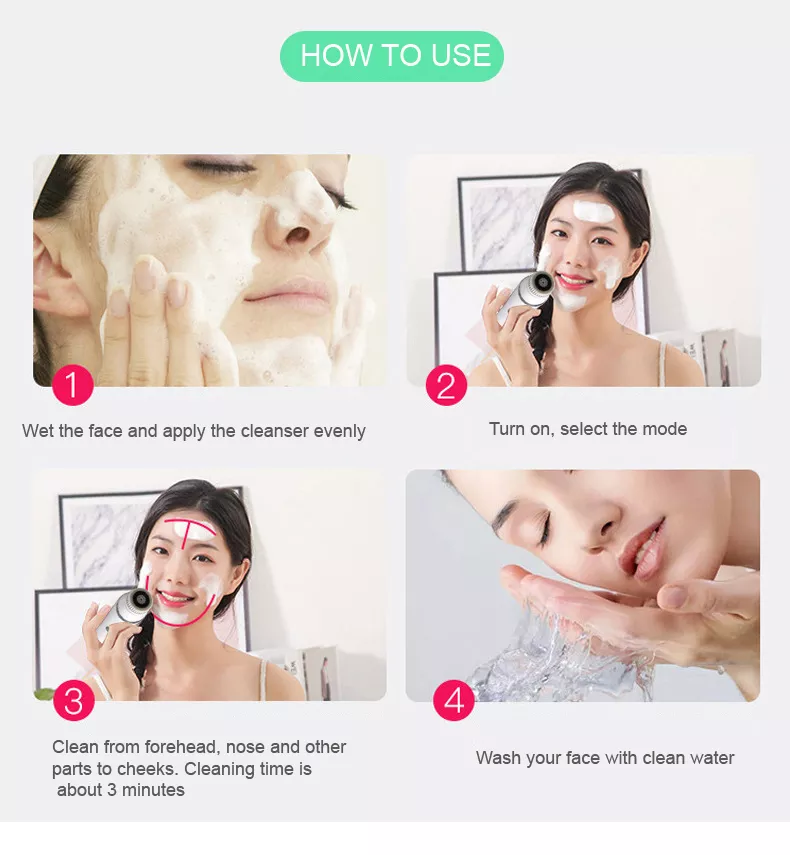 HOW TO USE

1

Wet the face and apply the cleanser evenly

2

Turn on, select the mode

3

Clean from forehead, nose and other parts to cheeks. Cleaning time is about 3 minutes

4

Wash your face with clean water