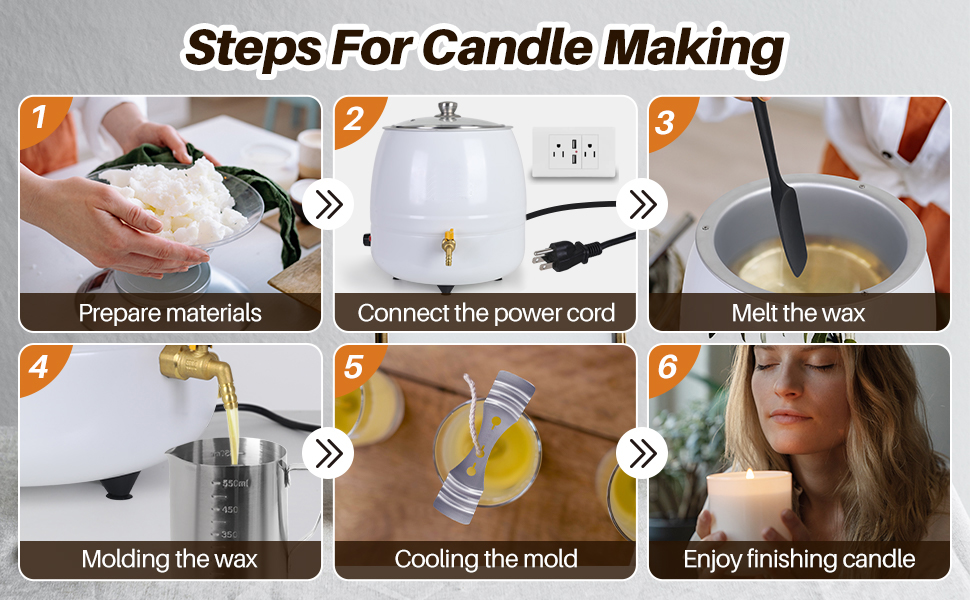 Steps For Candle Making

1
Prepare materials

2
Connect the power cord

3
Melt the wax

4
550ml
450
350
Molding the wax

5
Cooling the mold

6
Enjoy finishing candle