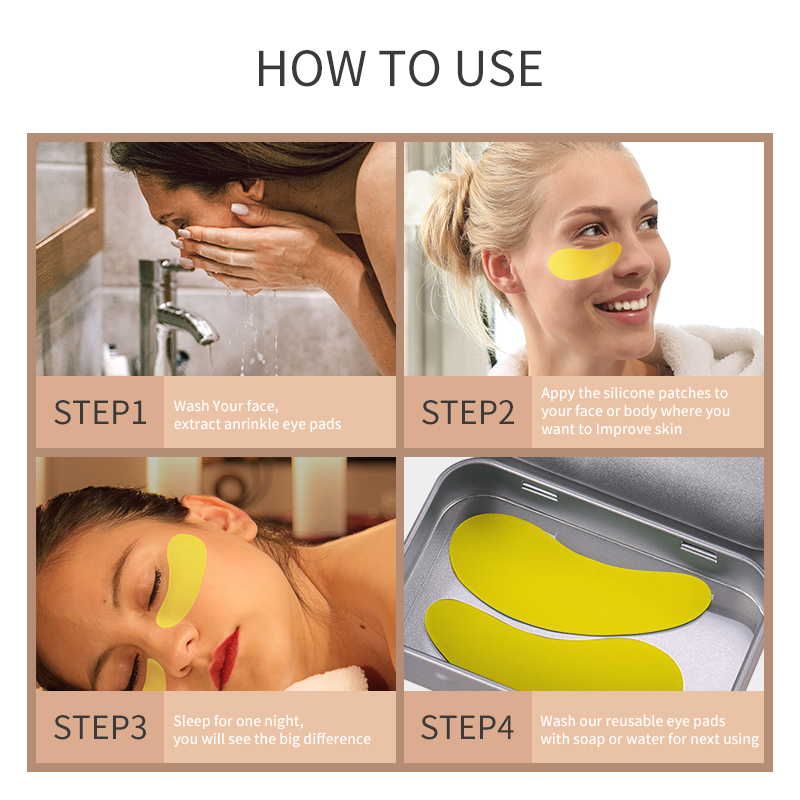 HOW TO USE

STEP1
Wash Your face, extract anrinkle eye pads

STEP2
Appy the silicone patches to your face or body where you want to Improve skin

STEP3
Sleep for one night, you will see the big difference

STEP4
Wash our reusable eye pads with soap or water for next using