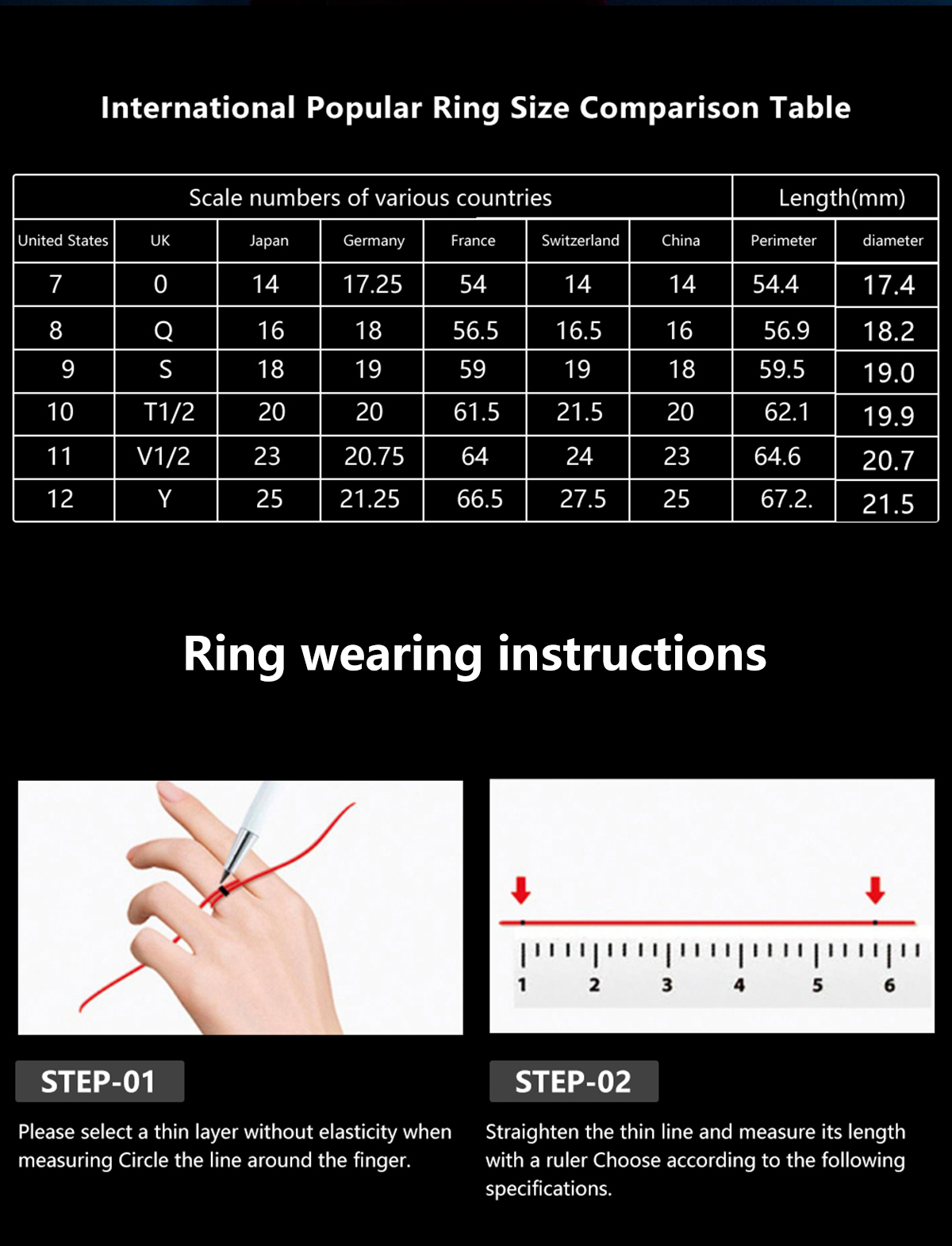 International Popular Ring Size Comparison Table

| Scale numbers of various countries | | | | | | | Length(mm) | |
|---|---|---|---|---|---|---|---|---|
| United States | UK | Japan | Germany | France | Switzerland | China | Perimeter | diameter |
| 7 | 0 | 14 | 17.25 | 54 | 14 | 14 | 54.4 | 17.4 |
| 8 | Q | 16 | 18 | 56.5 | 16.5 | 16 | 56.9 | 18.2 |
| 9 | S | 18 | 19 | 59 | 19 | 18 | 59.5 | 19.0 |
| 10 | T1/2 | 20 | 20 | 61.5 | 21.5 | 20 | 62.1 | 19.9 |
| 11 | V1/2 | 23 | 20.75 | 64 | 24 | 23 | 64.6 | 20.7 |
| 12 | Y | 25 | 21.25 | 66.5 | 27.5 | 25 | 67.2. | 21.5 |

Ring wearing instructions

1 2 3 4 5 6

STEP-01

Please select a thin layer without elasticity when measuring Circle the line around the finger.

STEP-02

Straighten the thin line and measure its length with a ruler Choose according to the following specifications.