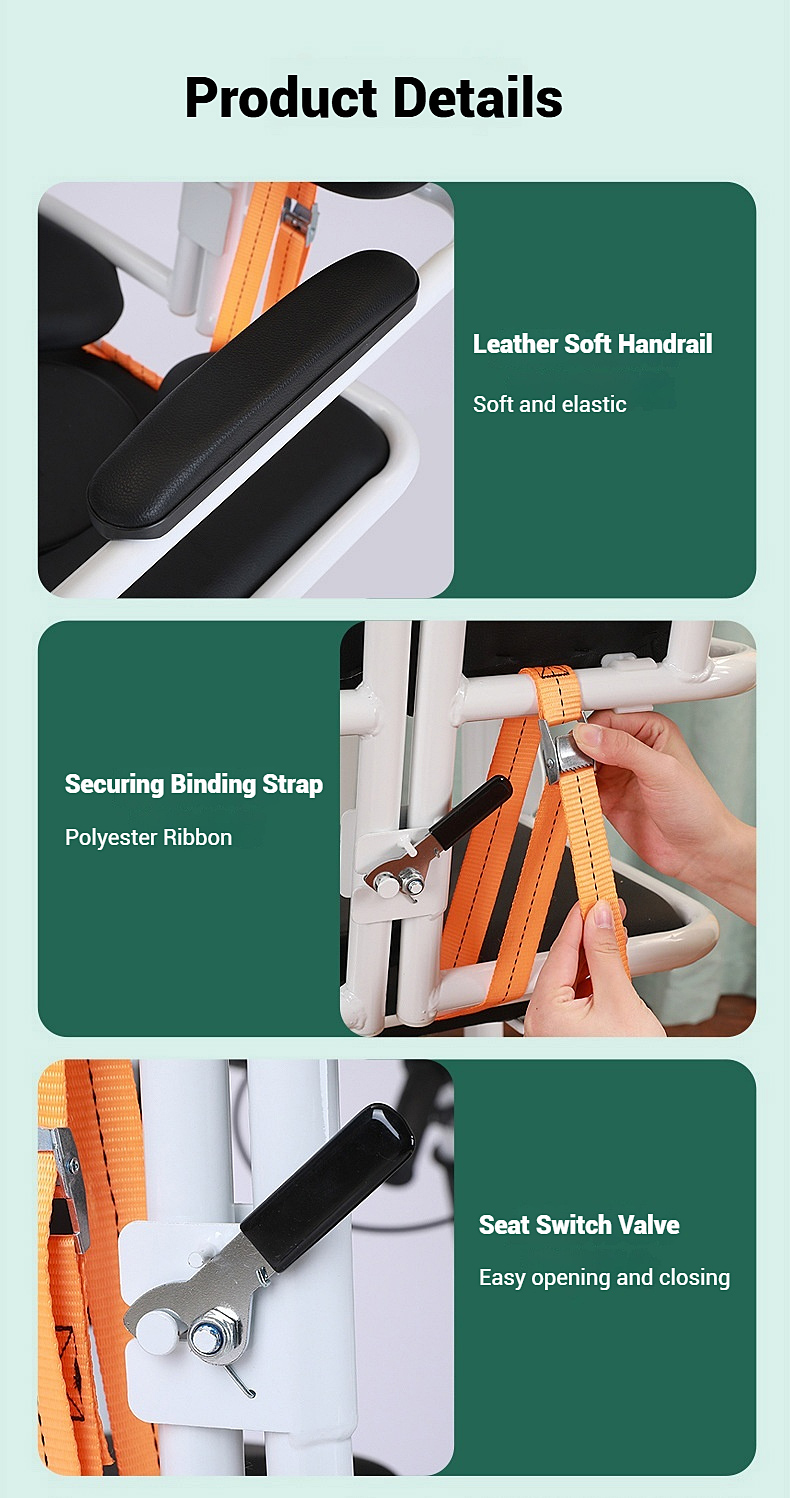 Product Details

Leather Soft Handrail

Soft and elastic

Securing Binding Strap

Polyester Ribbon

Seat Switch Valve

Easy opening and closing