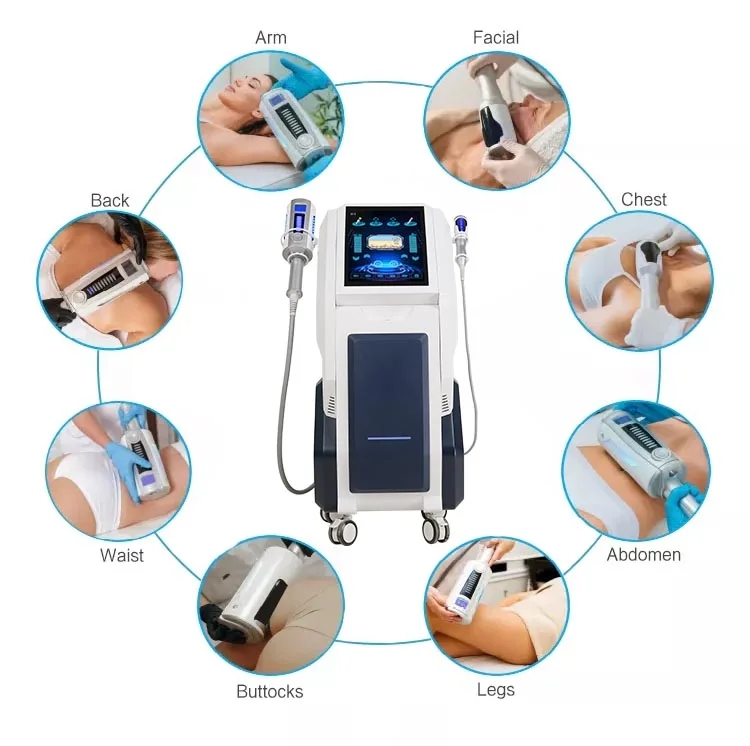 Arm

Facial

Back

Chest

Waist

Abdomen

Buttocks

Legs