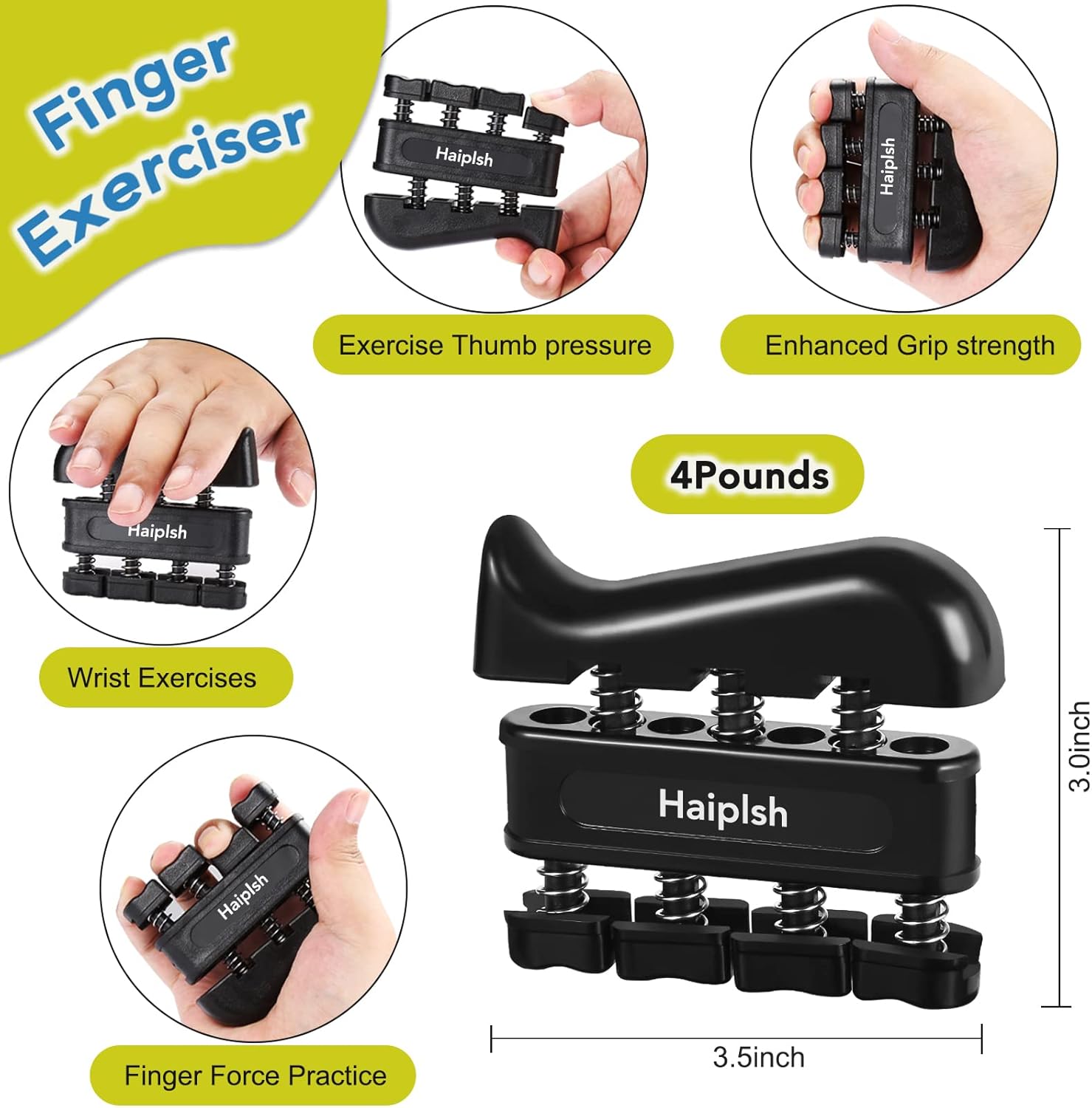 Finger Exerciser

Haiplsh

Haiplsh

Exercise Thumb pressure

Enhanced Grip strength

Haiplsh

Wrist Exercises

4Pounds

Haiplsh

3.0inch

Haiplsh

Finger Force Practice

3.5inch