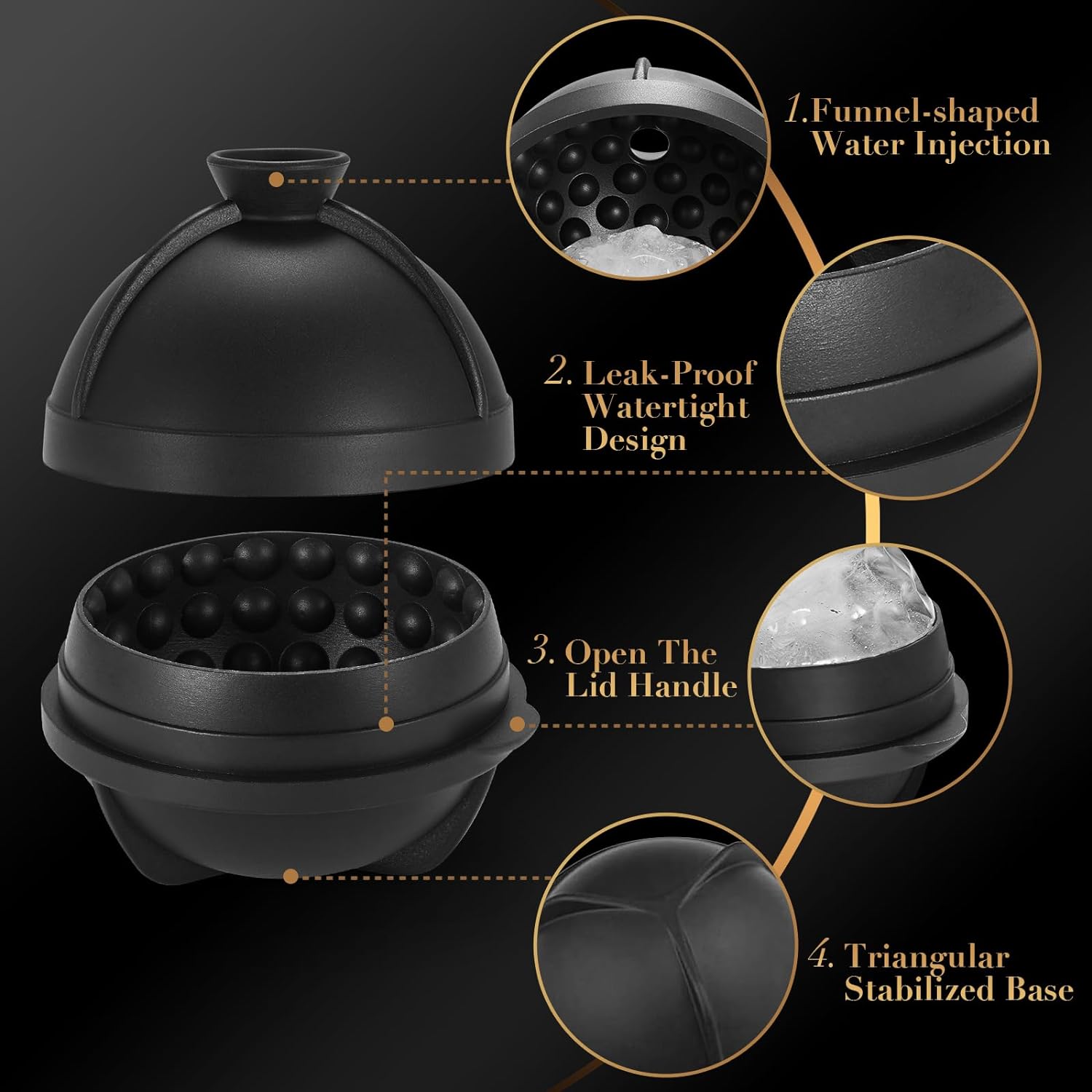 1.Funnel-shaped Water Injection

2. Leak-Proof Watertight Design

3. Open The Lid Handle

4. Triangular Stabilized Base