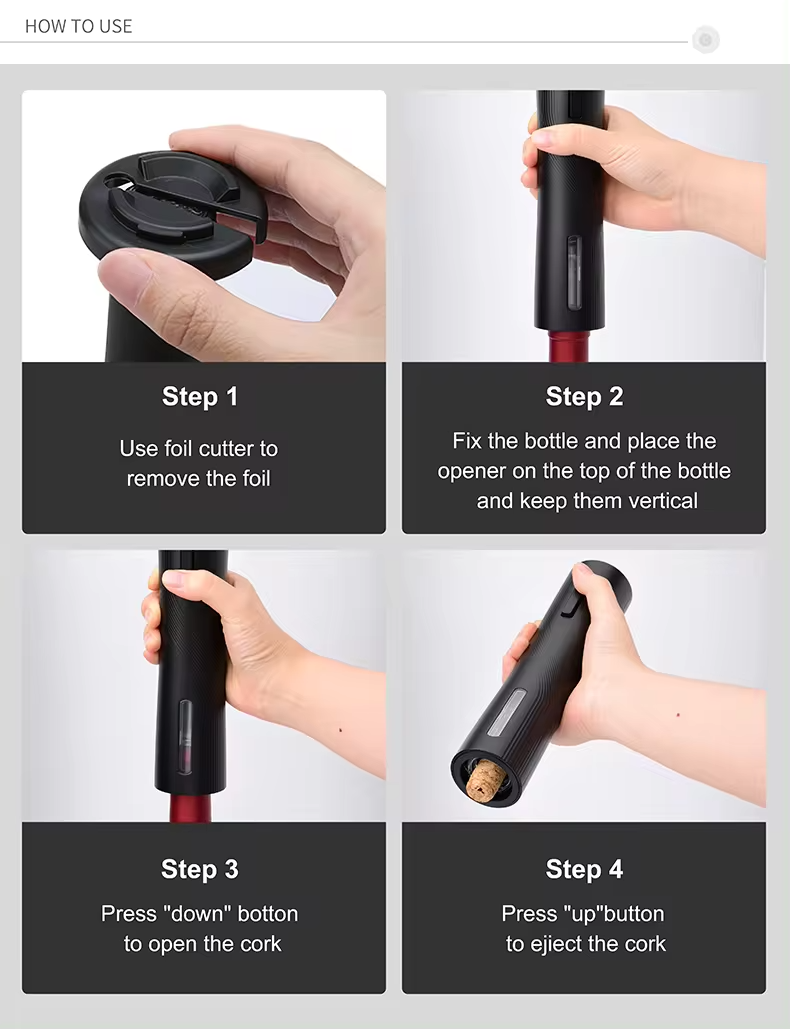 HOW TO USE

Step 1

Use foil cutter to remove the foil

Step 2

Fix the bottle and place the opener on the top of the bottle and keep them vertical

Step 3

Press "down" botton to open the cork

Step 4

Press "up"button to eject the cork