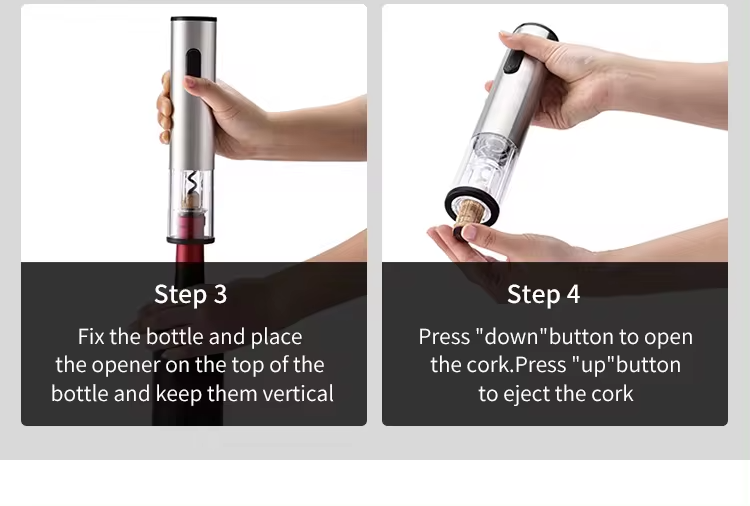 Step 3

Fix the bottle and place the opener on the top of the bottle and keep them vertical

Step 4

Press "down"button to open the cork.Press "up"button to eject the cork