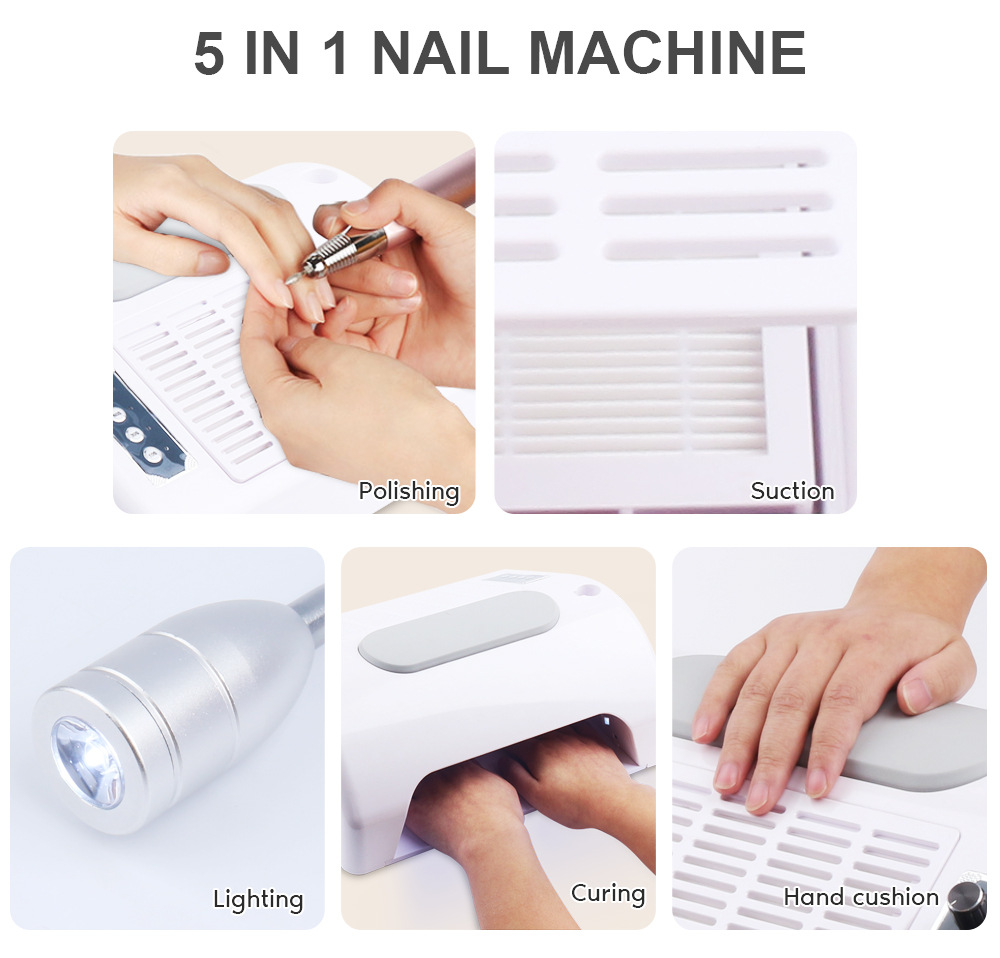 5 IN 1 NAIL MACHINE

Polishing

Suction

Lighting

Curing

Hand cushion