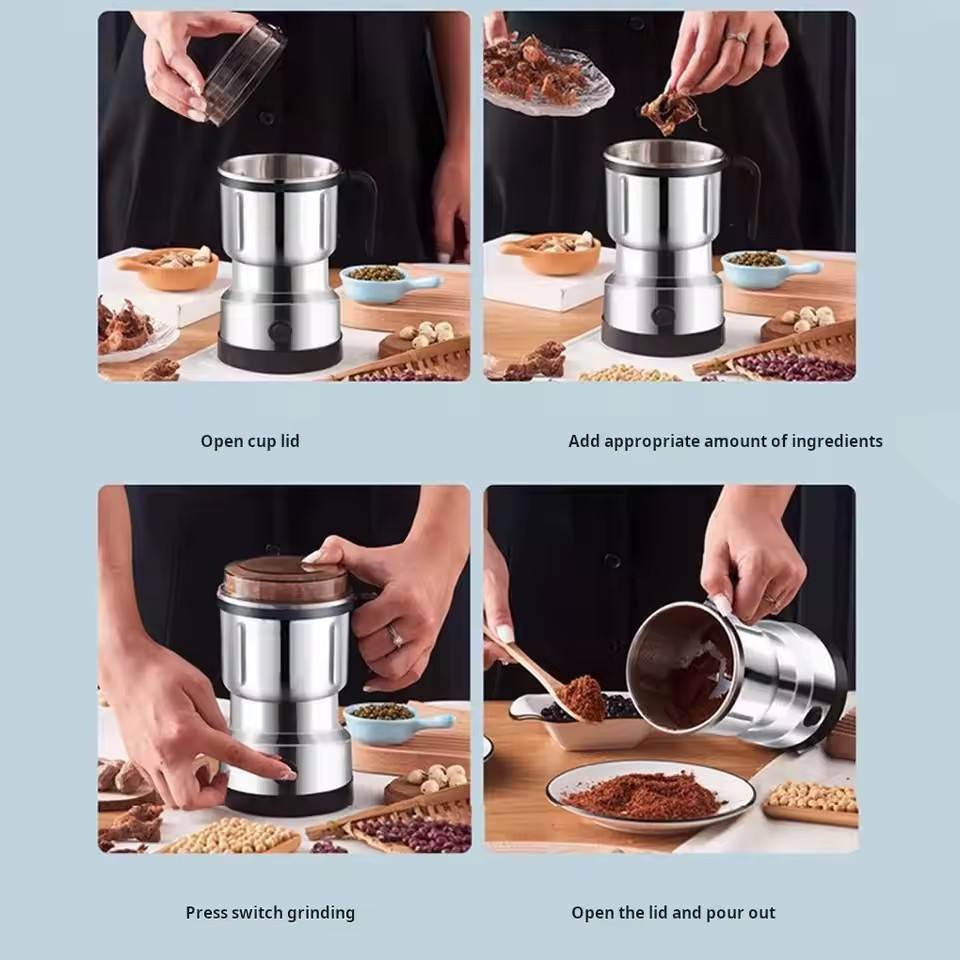 Open cup lid

Add appropriate amount of ingredients

Press switch grinding

Open the lid and pour out