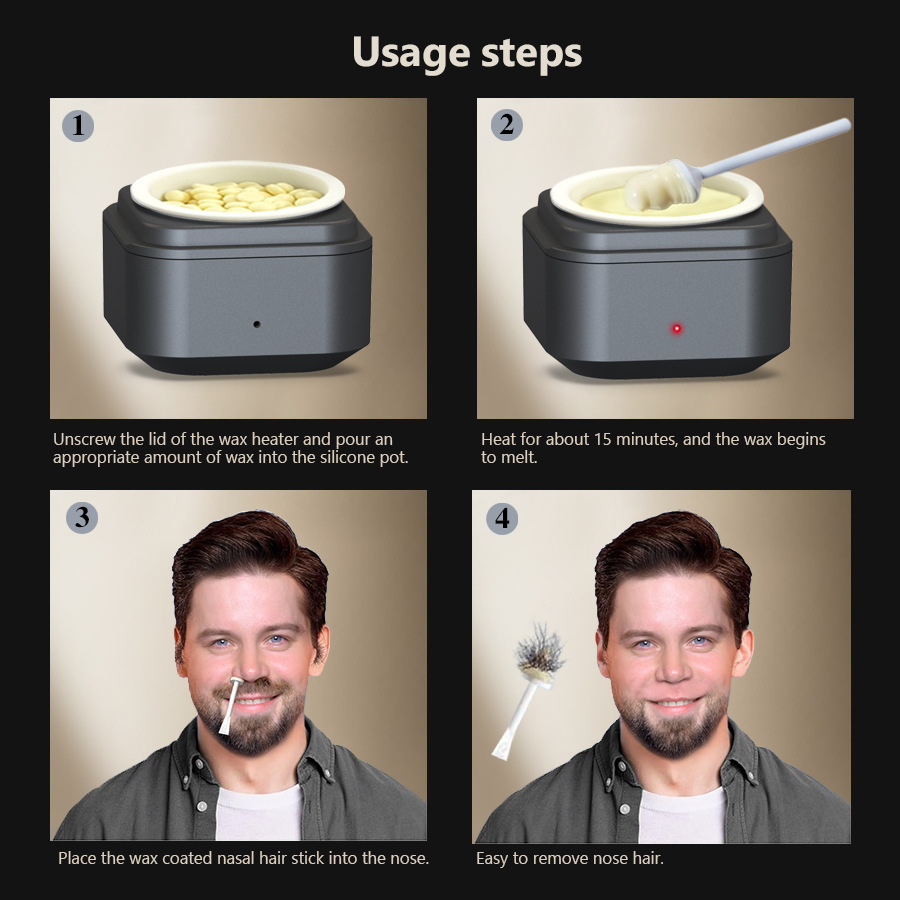 Usage steps

1

Unscrew the lid of the wax heater and pour an appropriate amount of wax into the silicone pot.

2

Heat for about 15 minutes, and the wax begins to melt.

3

Place the wax coated nasal hair stick into the nose.

4

Easy to remove nose hair.