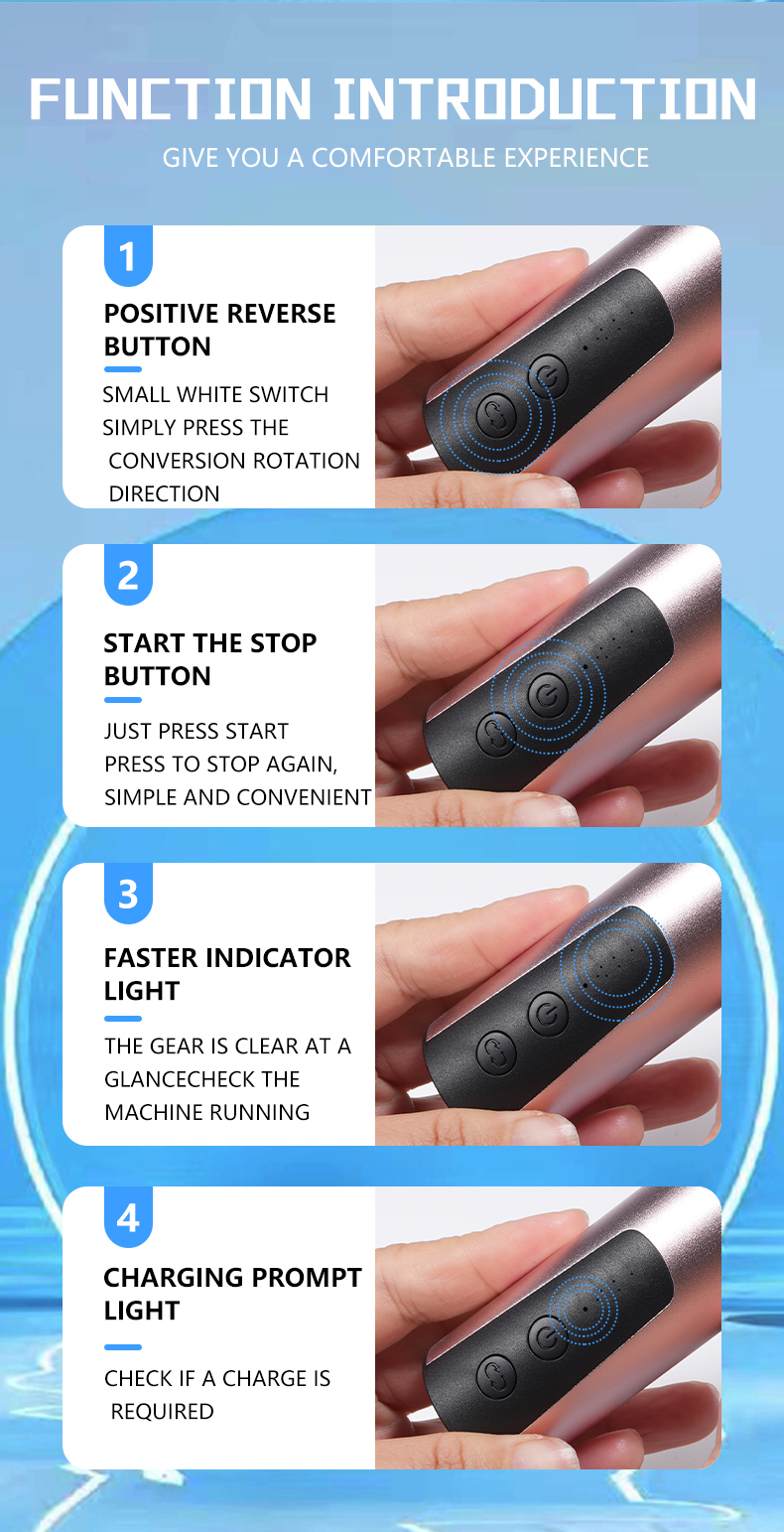 FUNCTION INTRODUCTION
GIVE YOU A COMFORTABLE EXPERIENCE

1
POSITIVE REVERSE BUTTON
SMALL WHITE SWITCH SIMPLY PRESS THE CONVERSION ROTATION DIRECTION

2
START THE STOP BUTTON
JUST PRESS START PRESS TO STOP AGAIN, SIMPLE AND CONVENIENT

3
FASTER INDICATOR LIGHT
THE GEAR IS CLEAR AT A GLANCECHECK THE MACHINE RUNNING

4
CHARGING PROMPT LIGHT
CHECK IF A CHARGE IS REQUIRED