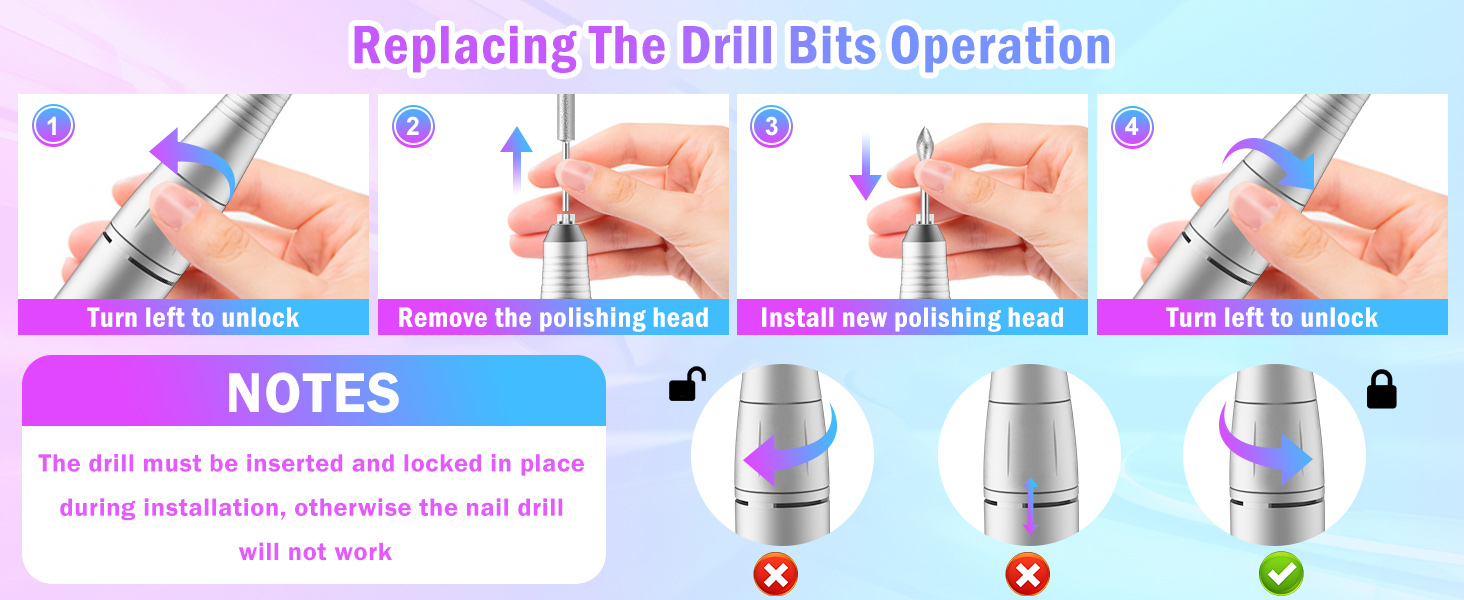 Replacing The Drill Bits Operation

1
Turn left to unlock

2
Remove the polishing head

3
Install new polishing head

4
Turn left to unlock

NOTES

The drill must be inserted and locked in place during installation, otherwise the nail drill will not work