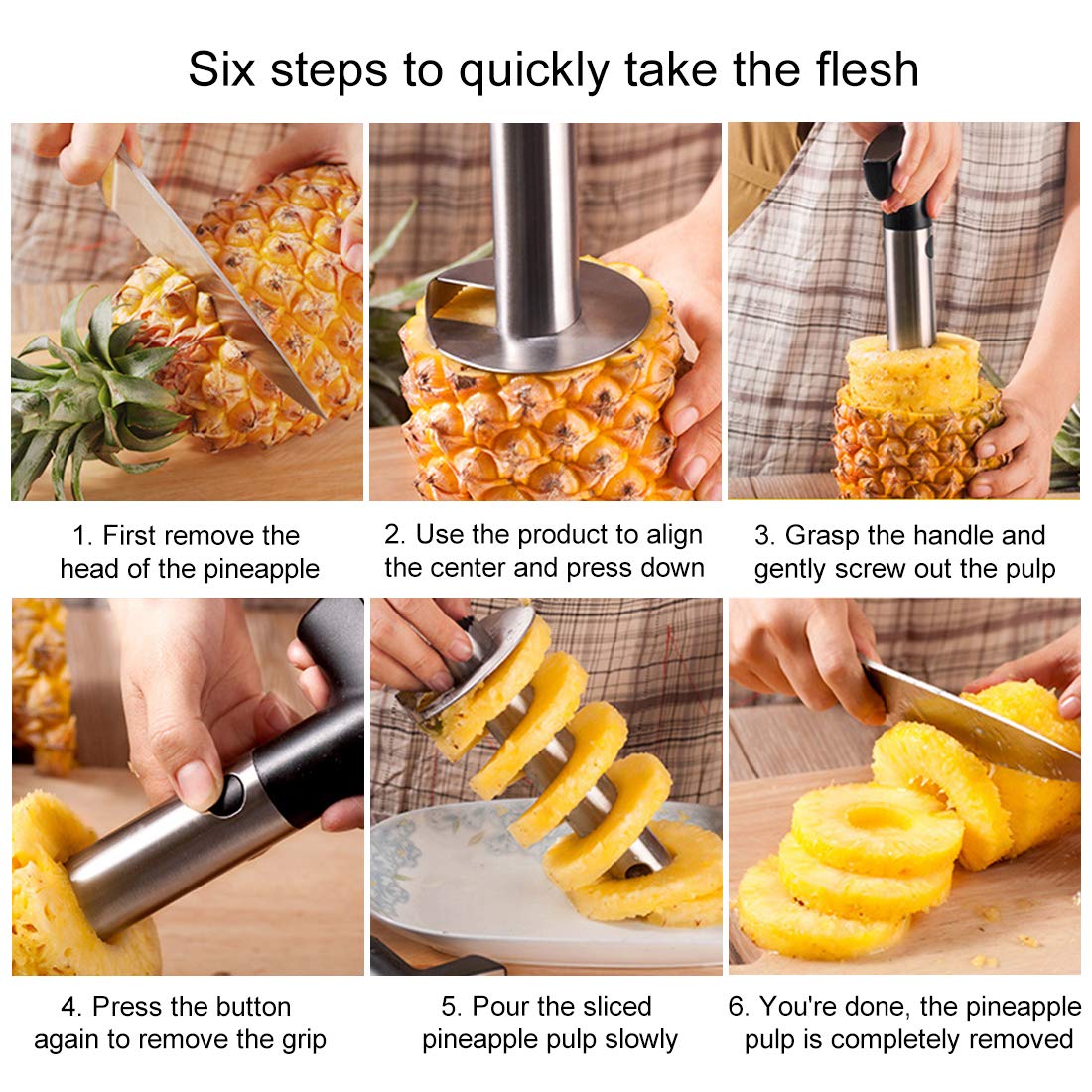 Six steps to quickly take the flesh

1. First remove the head of the pineapple

2. Use the product to align the center and press down

3. Grasp the handle and gently screw out the pulp

4. Press the button again to remove the grip

5. Pour the sliced pineapple pulp slowly

6. You're done, the pineapple pulp is completely removed