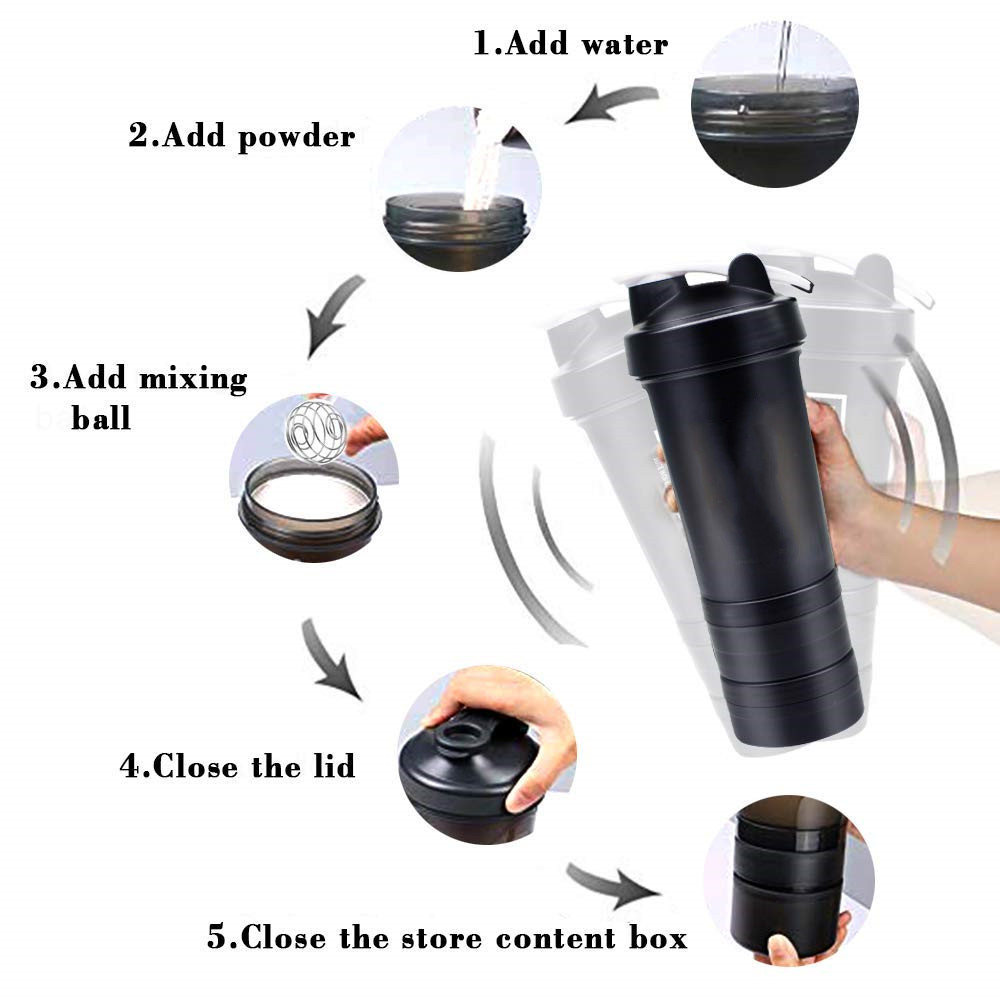 1.Add water

2.Add powder

3.Add mixing ball

4.Close the lid

5.Close the store content box