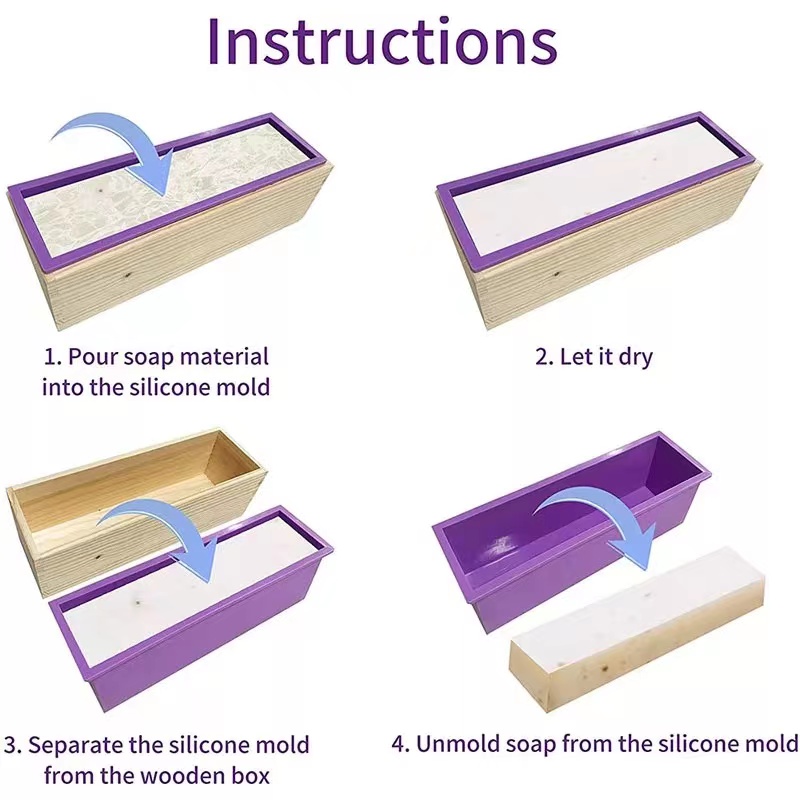 Instructions

1. Pour soap material into the silicone mold

2. Let it dry

3. Separate the silicone mold from the wooden box

4. Unmold soap from the silicone mold