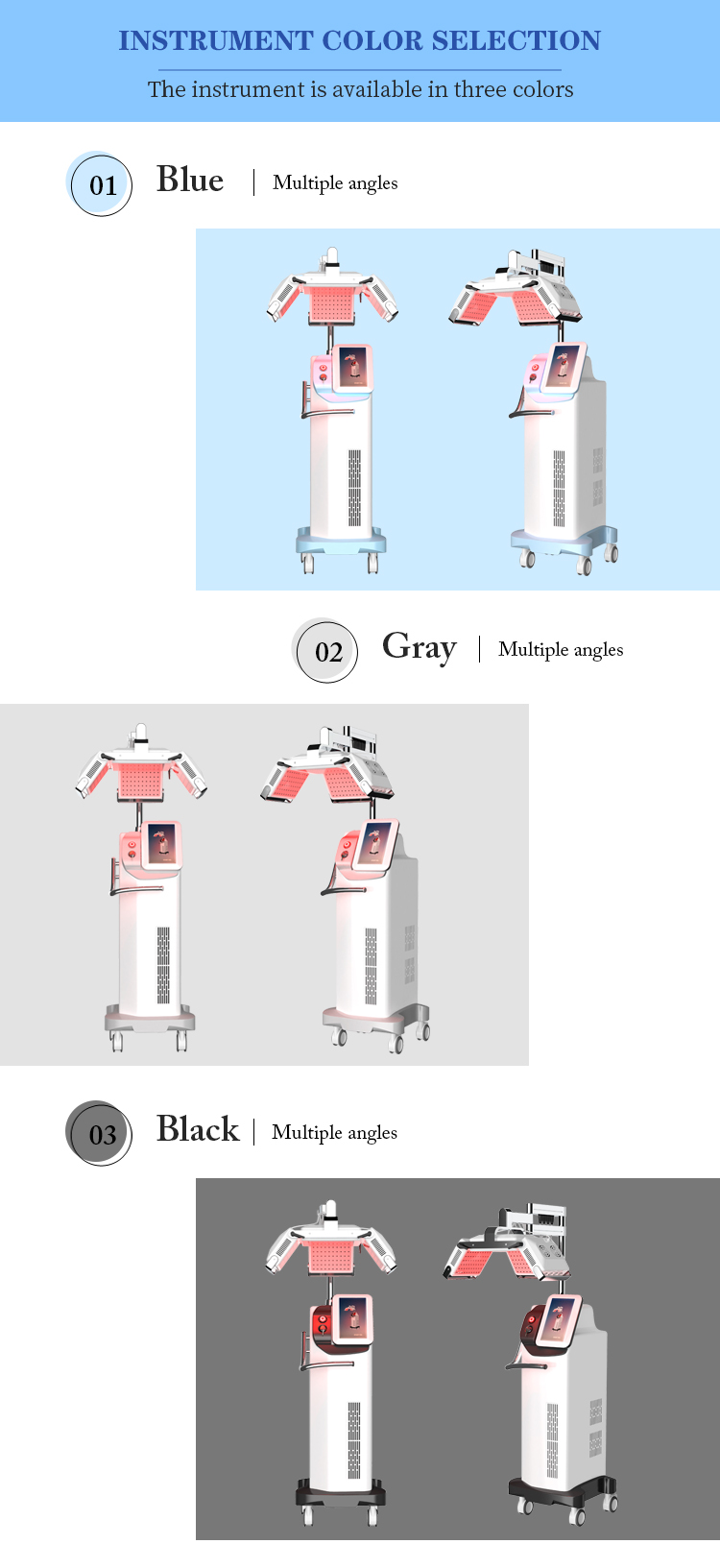 INSTRUMENT COLOR SELECTION

The instrument is available in three colors

01 Blue | Multiple angles

02 Gray | Multiple angles

03 Black | Multiple angles