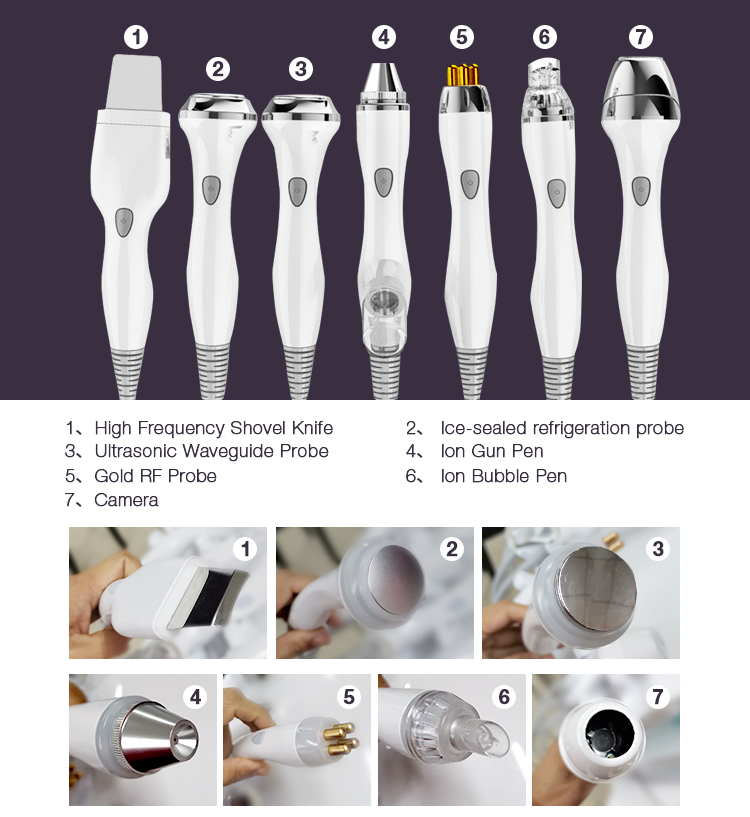 1
2
3
4
5
6
7

1、High Frequency Shovel Knife
2、Ice-sealed refrigeration probe
3、Ultrasonic Waveguide Probe
4、Ion Gun Pen
5、Gold RF Probe
6、Ion Bubble Pen
7、Camera

1
2
3
4
5
6
7