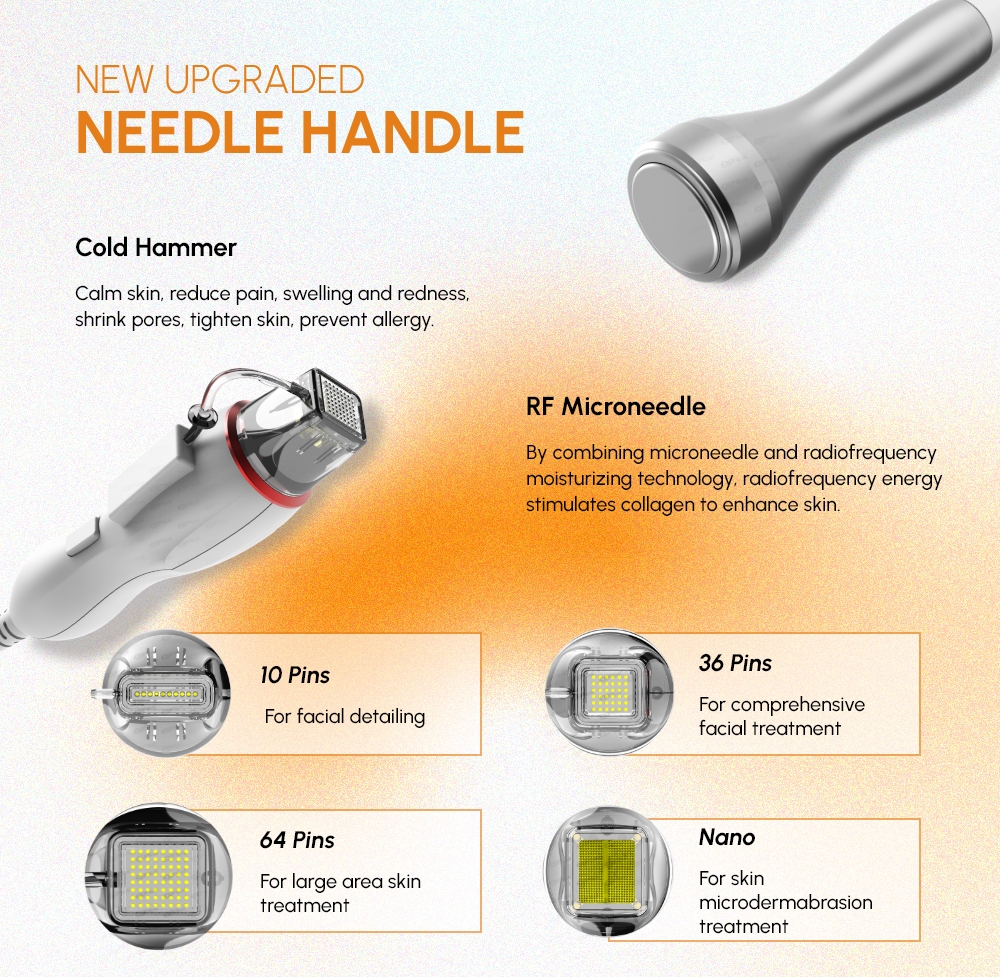 NEW UPGRADED
NEEDLE HANDLE

Cold Hammer

Calm skin, reduce pain, swelling and redness, shrink pores, tighten skin, prevent allergy.

RF Microneedle

By combining microneedle and radiofrequency moisturizing technology, radiofrequency energy stimulates collagen to enhance skin.

10 Pins

For facial detailing

36 Pins

For comprehensive facial treatment

64 Pins

For large area skin treatment

Nano

For skin microdermabrasion treatment