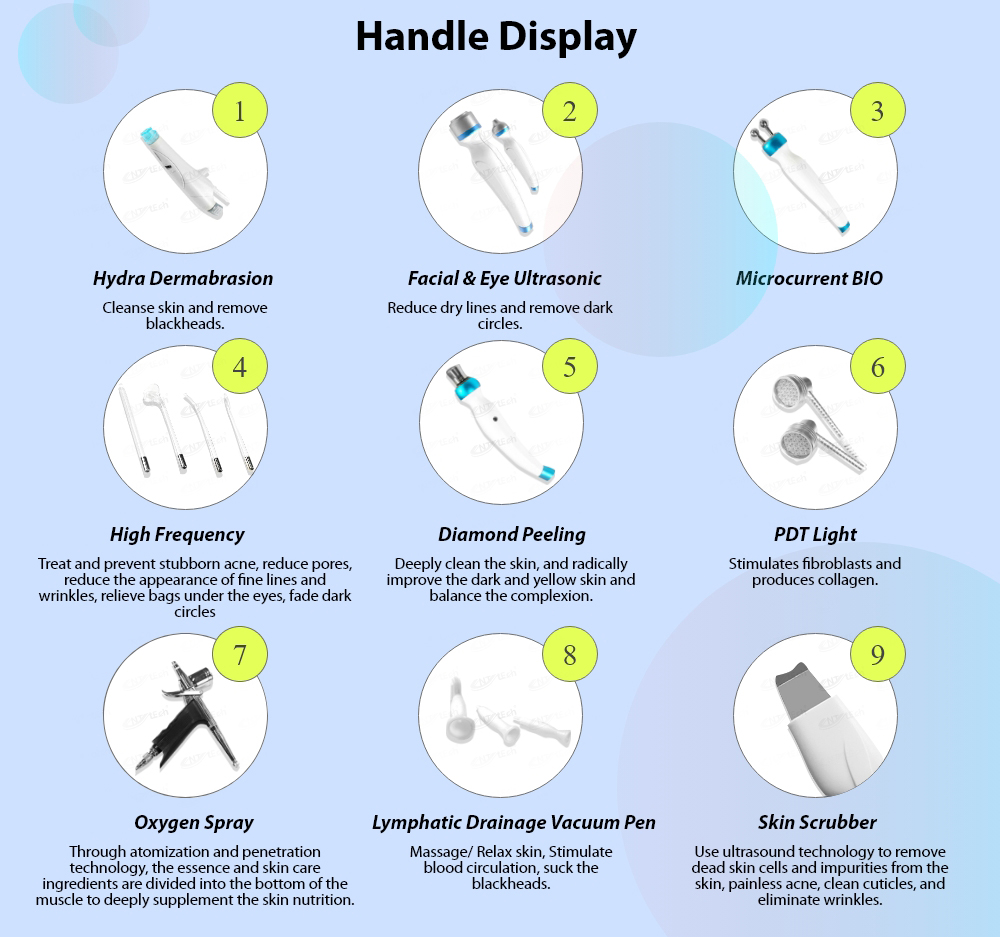 Handle Display

1

Hydra Dermabrasion

Cleanse skin and remove blackheads.

2

Facial & Eye Ultrasonic

Reduce dry lines and remove dark circles.

3

Microcurrent BIO

4

High Frequency

Treat and prevent stubborn acne, reduce pores, reduce the appearance of fine lines and wrinkles, relieve bags under the eyes, fade dark circles

5

Diamond Peeling

Deeply clean the skin, and radically improve the dark and yellow skin and balance the complexion.

6

PDT Light

Stimulates fibroblasts and produces collagen.

7

Oxygen Spray

Through atomization and penetration technology, the essence and skin care ingredients are divided into the bottom of the muscle to deeply supplement the skin nutrition.

8

Lymphatic Drainage Vacuum Pen

Massage/ Relax skin, Stimulate blood circulation, suck the blackheads.

9

Skin Scrubber

Use ultrasound technology to remove dead skin cells and impurities from the skin, painless acne, clean cuticles, and eliminate wrinkles.