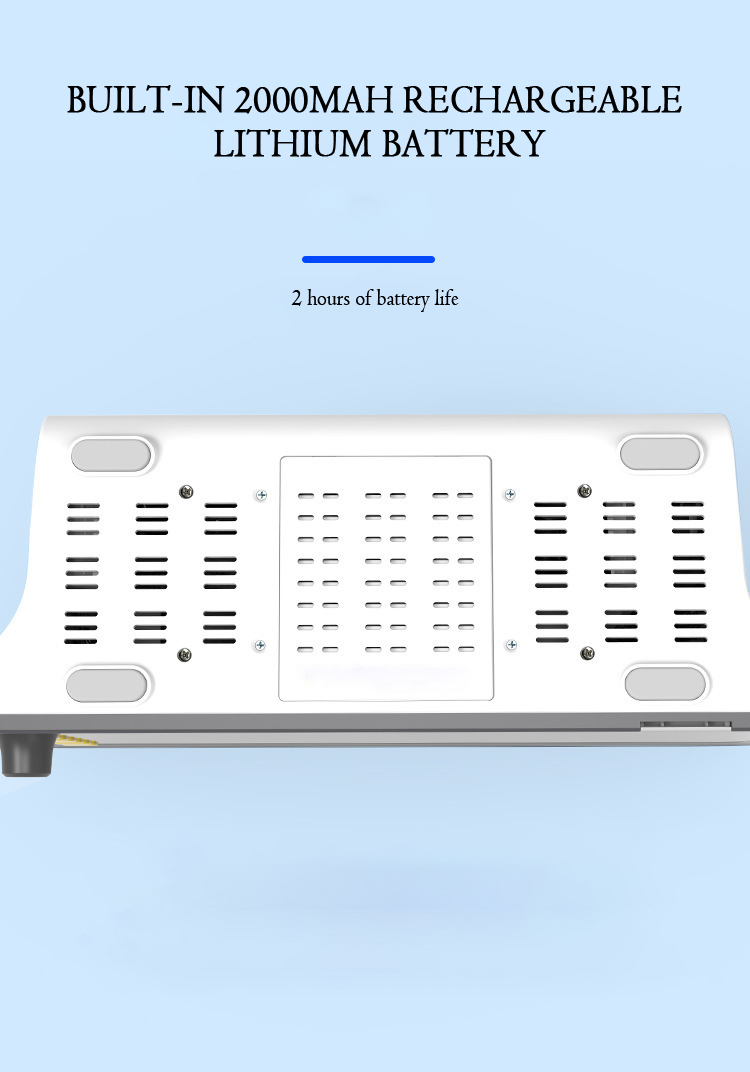 BUILT-IN 2000MAH RECHARGEABLE LITHIUM BATTERY

2 hours of battery life