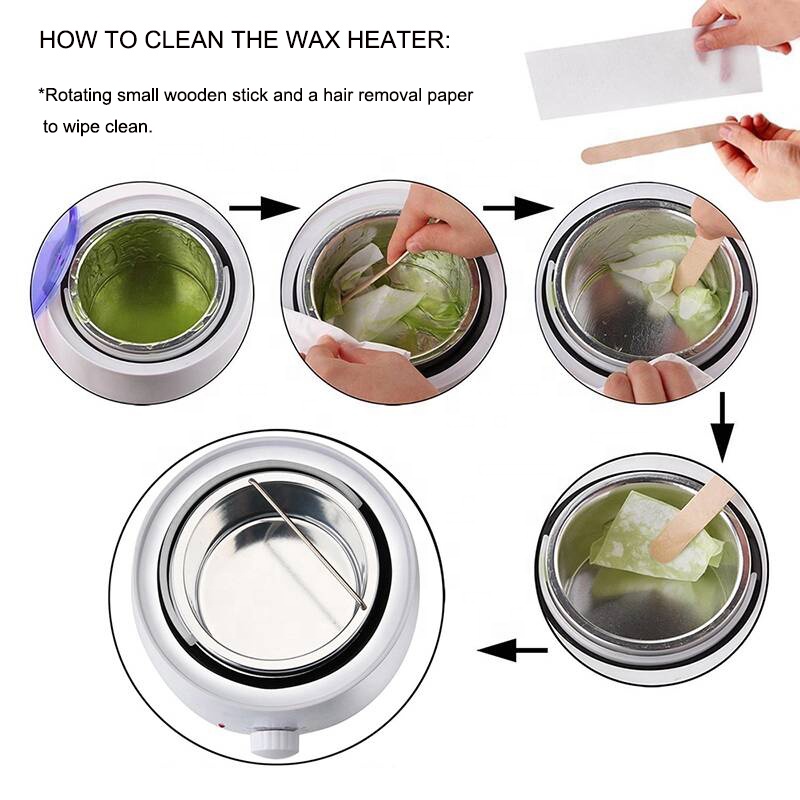 HOW TO CLEAN THE WAX HEATER:

*Rotating small wooden stick and a hair removal paper to wipe clean.