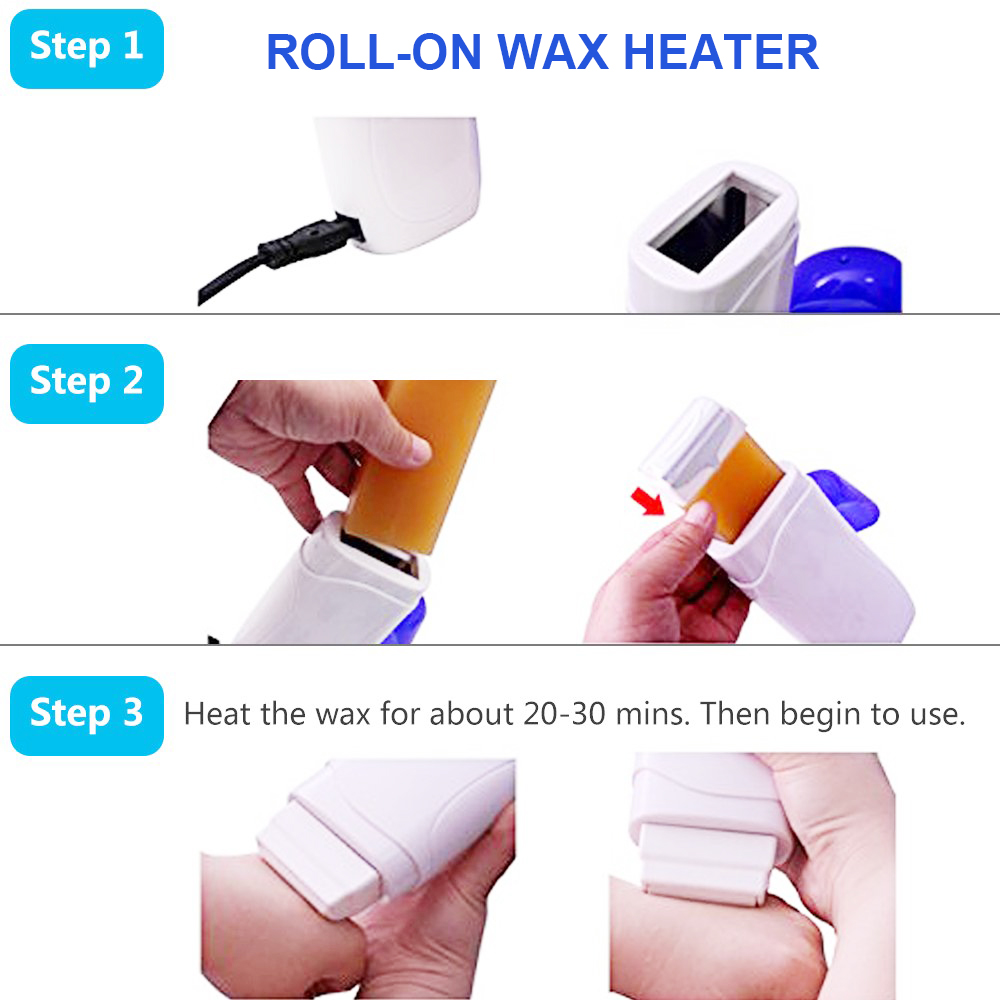 Step 1

ROLL-ON WAX HEATER

Step 2

Step 3

Heat the wax for about 20-30 mins. Then begin to use.