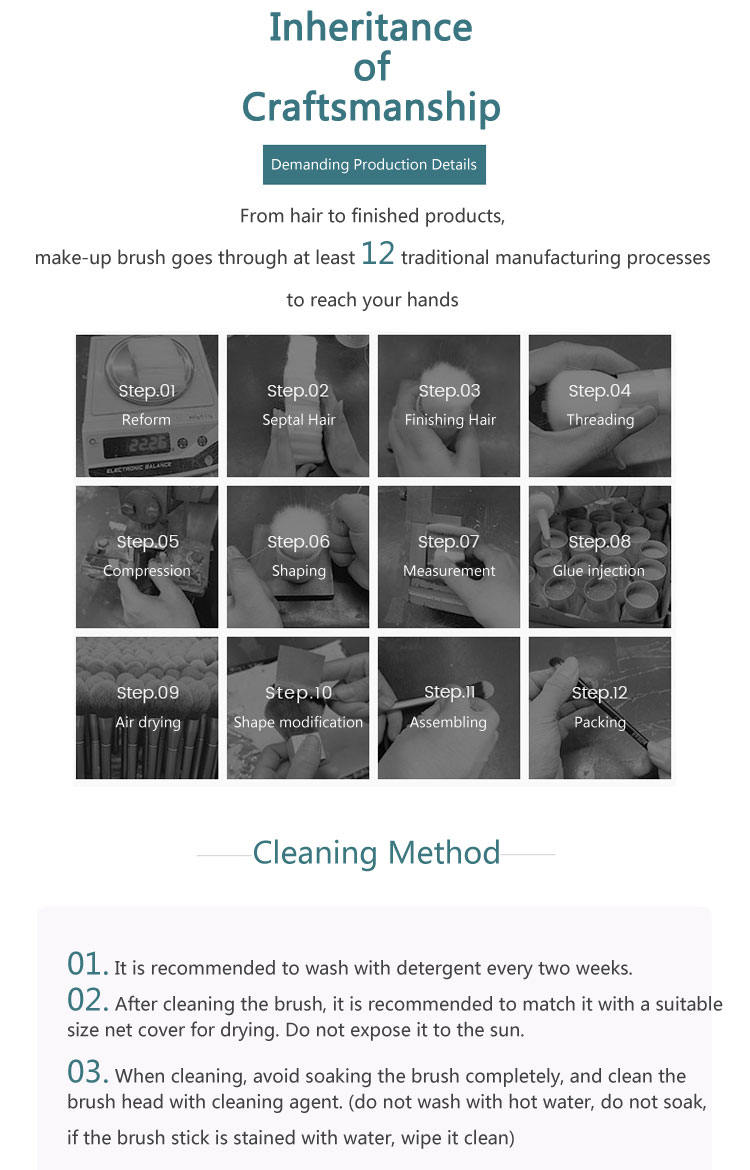 Inheritance of Craftsmanship

Demanding Production Details

From hair to finished products,
make-up brush goes through at least 12 traditional manufacturing processes
to reach your hands

Step.01
Reform

2226
ELECTRONIC BALANCE

Step.02
Septal Hair

Step.03
Finishing Hair

Step.04
Threading

Step.05
Compression

Step.06
Shaping

Step.07
Measurement

Step.08
Glue injection

Step.09
Air drying

Step.10
Shape modification

Step.11
Assembling

Step.12
Packing

Cleaning Method

01. It is recommended to wash with detergent every two weeks.
02. After cleaning the brush, it is recommended to match it with a suitable size net cover for drying. Do not expose it to the sun.

03. When cleaning, avoid soaking the brush completely, and clean the brush head with cleaning agent. (do not wash with hot water, do not soak, if the brush stick is stained with water, wipe it clean)