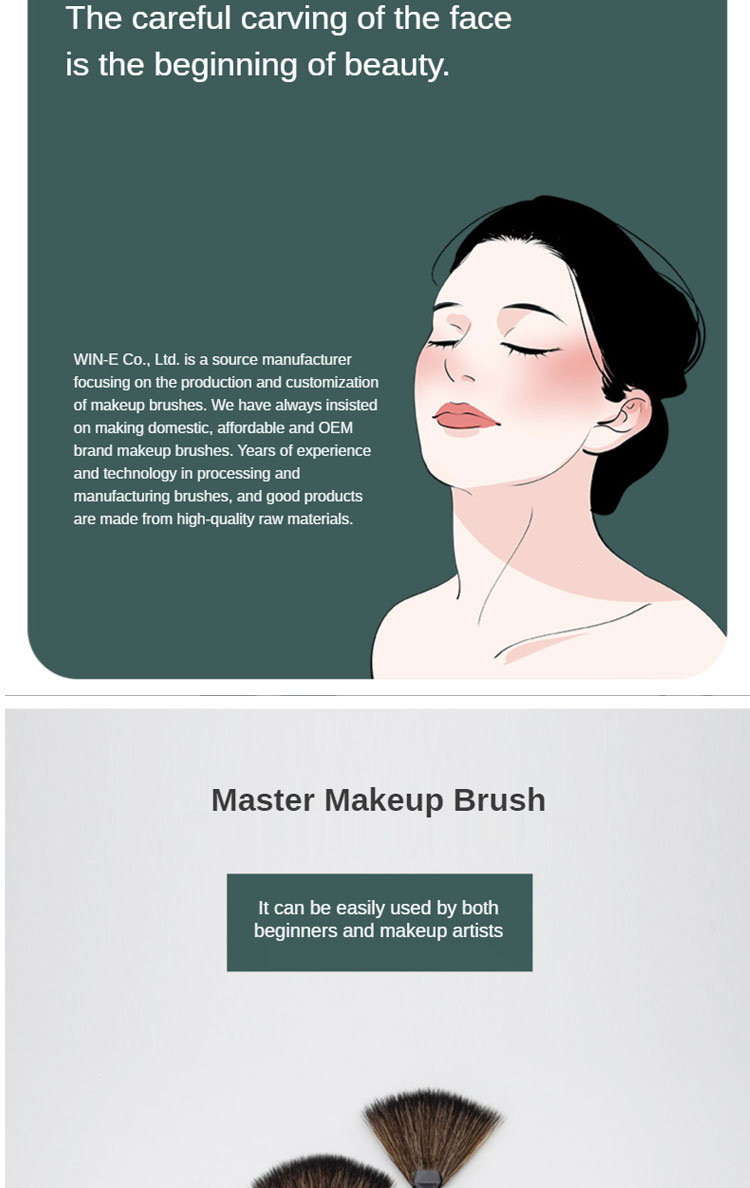 The careful carving of the face is the beginning of beauty.

WIN-E Co., Ltd. is a source manufacturer focusing on the production and customization of makeup brushes. We have always insisted on making domestic, affordable and OEM brand makeup brushes. Years of experience and technology in processing and manufacturing brushes, and good products are made from high-quality raw materials.

Master Makeup Brush

It can be easily used by both beginners and makeup artists