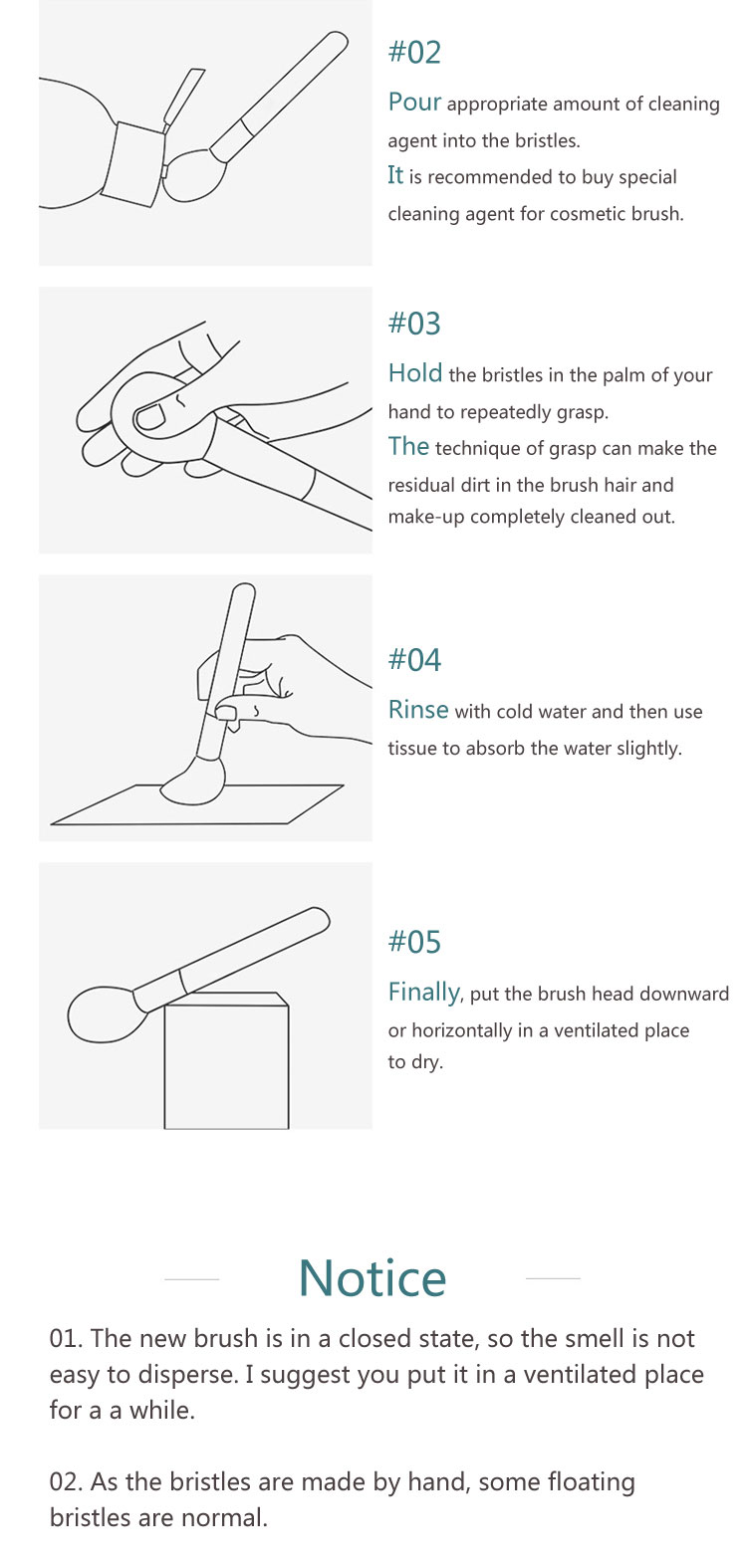 #02

Pour appropriate amount of cleaning agent into the bristles.
It is recommended to buy special cleaning agent for cosmetic brush.

#03

Hold the bristles in the palm of your hand to repeatedly grasp.
The technique of grasp can make the residual dirt in the brush hair and make-up completely cleaned out.

#04

Rinse with cold water and then use tissue to absorb the water slightly.

#05

Finally, put the brush head downward or horizontally in a ventilated place to dry.

Notice

01. The new brush is in a closed state, so the smell is not easy to disperse. I suggest you put it in a ventilated place for a a while.

02. As the bristles are made by hand, some floating bristles are normal.