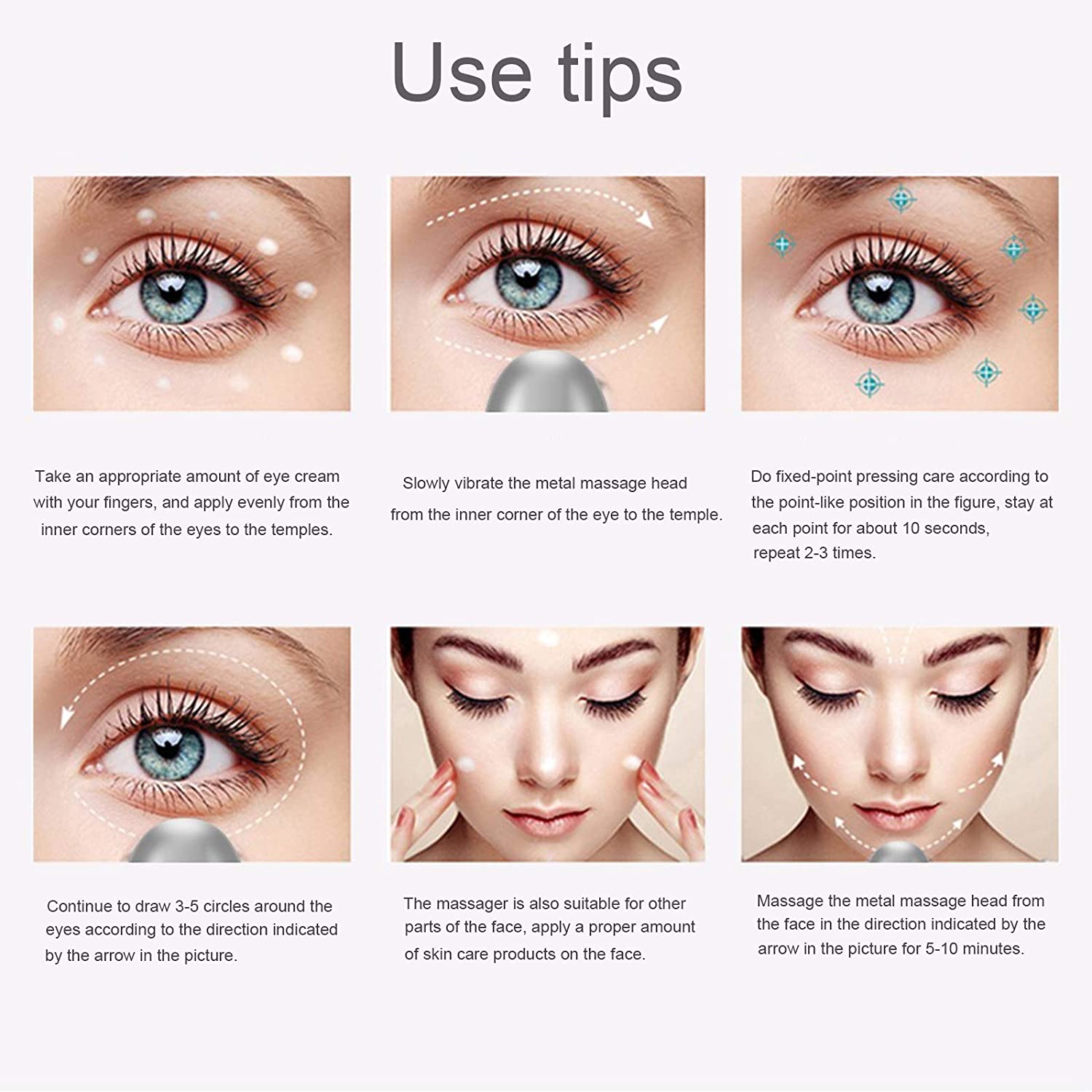 Use tips

Take an appropriate amount of eye cream with your fingers, and apply evenly from the inner corners of the eyes to the temples.

Slowly vibrate the metal massage head from the inner corner of the eye to the temple.

Do fixed-point pressing care according to the point-like position in the figure, stay at each point for about 10 seconds, repeat 2-3 times.

Continue to draw 3-5 circles around the eyes according to the direction indicated by the arrow in the picture.

The massager is also suitable for other parts of the face, apply a proper amount of skin care products on the face.

Massage the metal massage head from the face in the direction indicated by the arrow in the picture for 5-10 minutes.