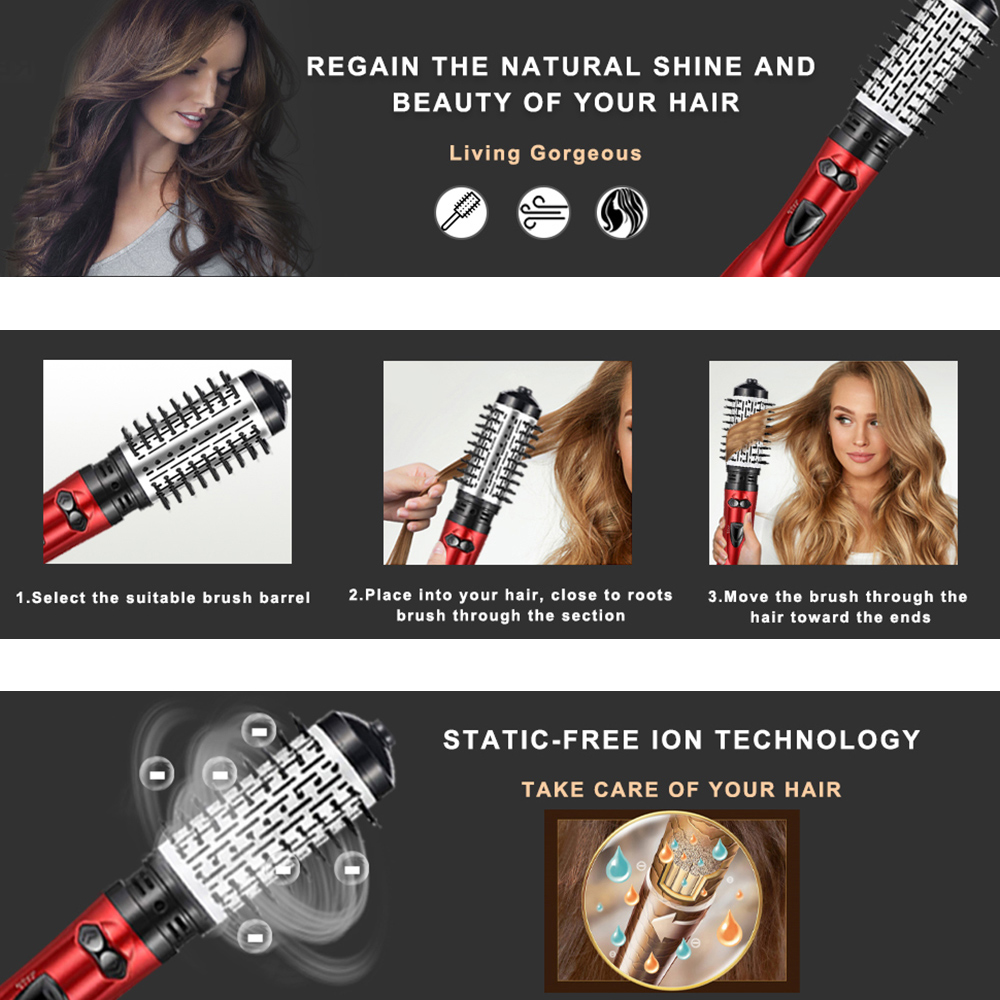 REGAIN THE NATURAL SHINE AND BEAUTY OF YOUR HAIR

Living Gorgeous

1.Select the suitable brush barrel

2.Place into your hair, close to roots brush through the section

3.Move the brush through the hair toward the ends

STATIC-FREE ION TECHNOLOGY

TAKE CARE OF YOUR HAIR