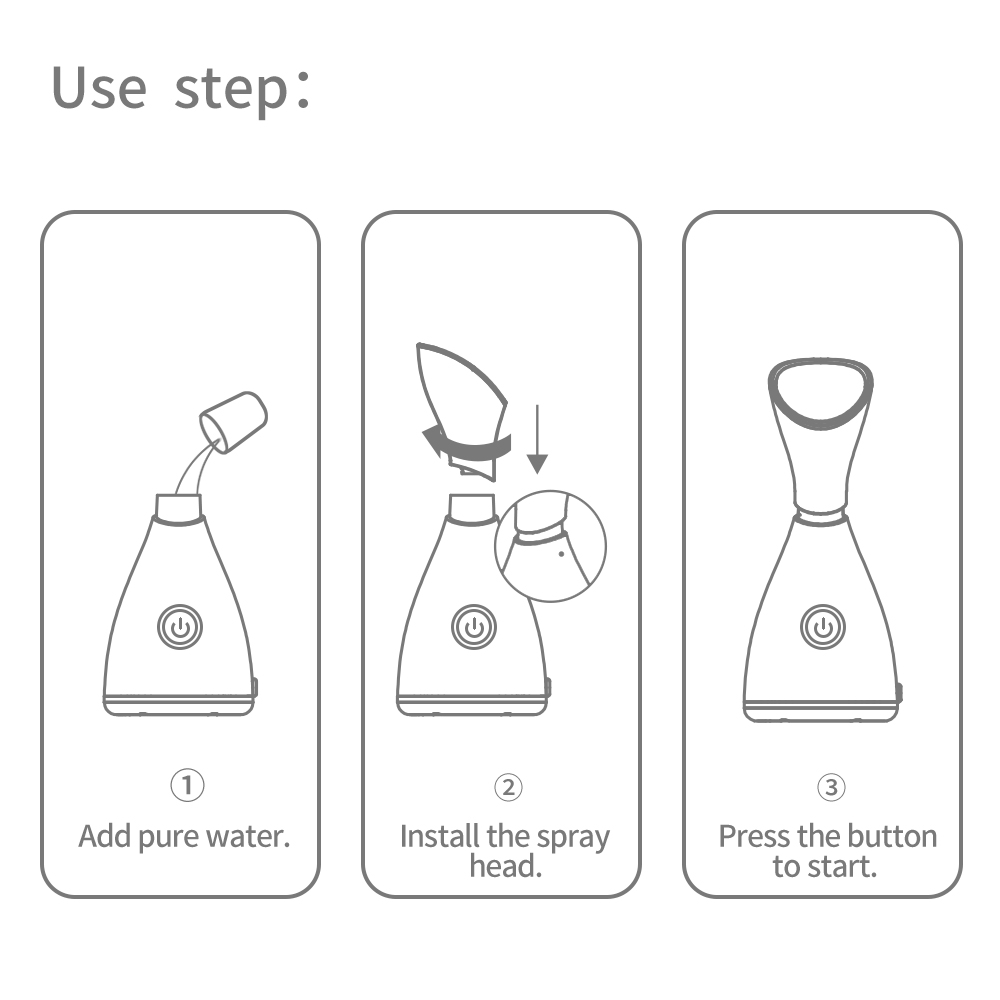 Use step:

①
Add pure water.

②
Install the spray head.

③
Press the button to start.