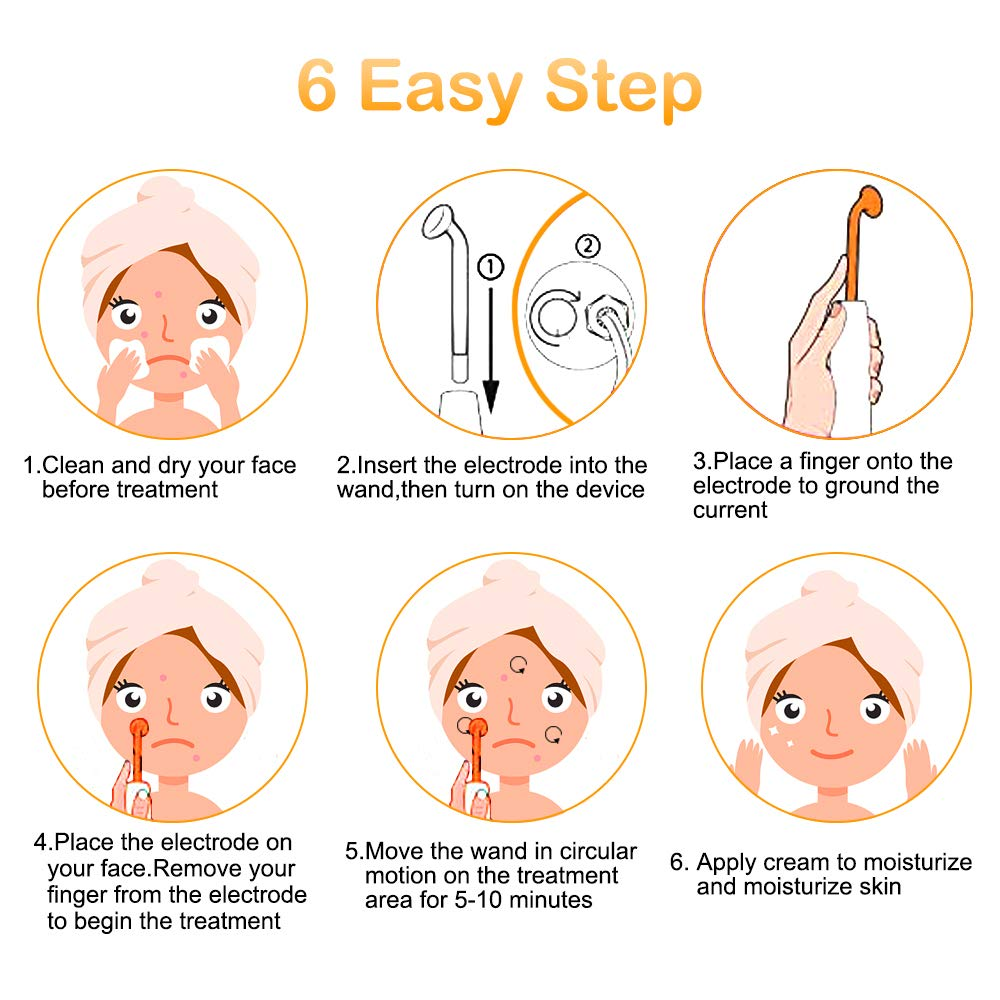 6 Easy Step

①

②

1.Clean and dry your face before treatment

2.Insert the electrode into the wand,then turn on the device

3.Place a finger onto the electrode to ground the current

4.Place the electrode on your face.Remove your finger from the electrode to begin the treatment

5.Move the wand in circular motion on the treatment area for 5-10 minutes

6. Apply cream to moisturize and moisturize skin