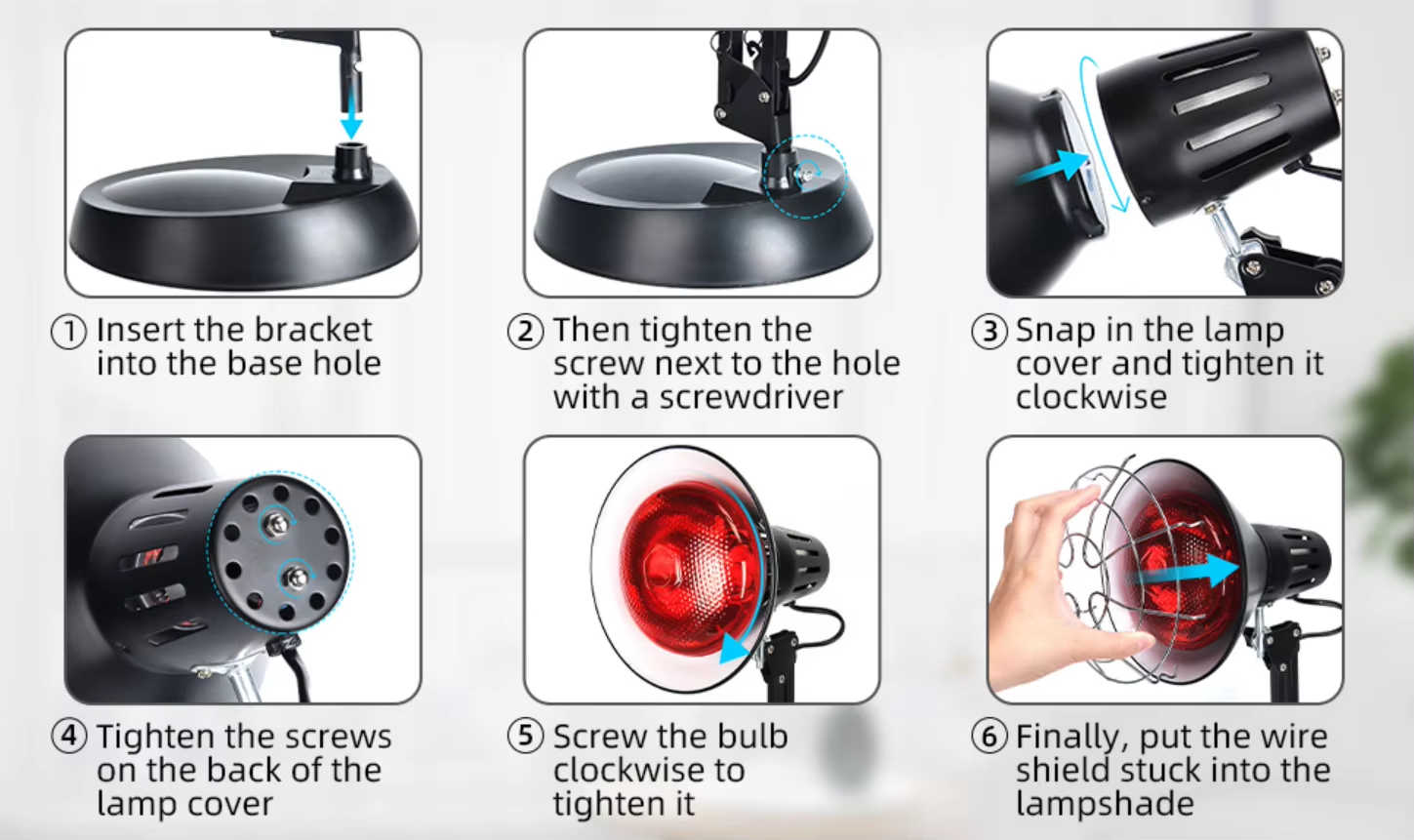 ① Insert the bracket into the base hole

② Then tighten the screw next to the hole with a screwdriver

③ Snap in the lamp cover and tighten it clockwise

④ Tighten the screws on the back of the lamp cover

⑤ Screw the bulb clockwise to tighten it

⑥ Finally, put the wire shield stuck into the lampshade