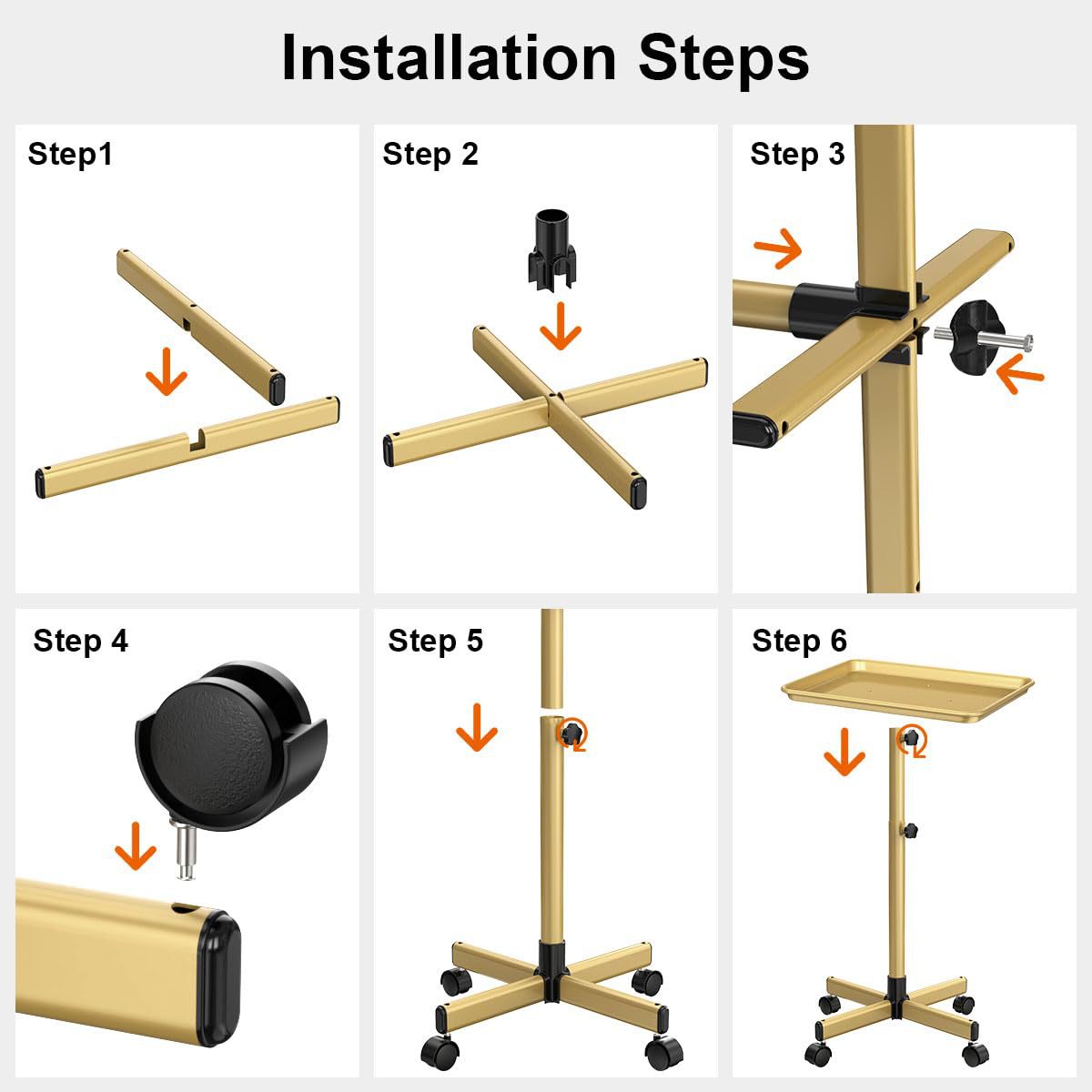 Installation Steps

Step1

Step 2

Step 3

Step 4

Step 5

Step 6