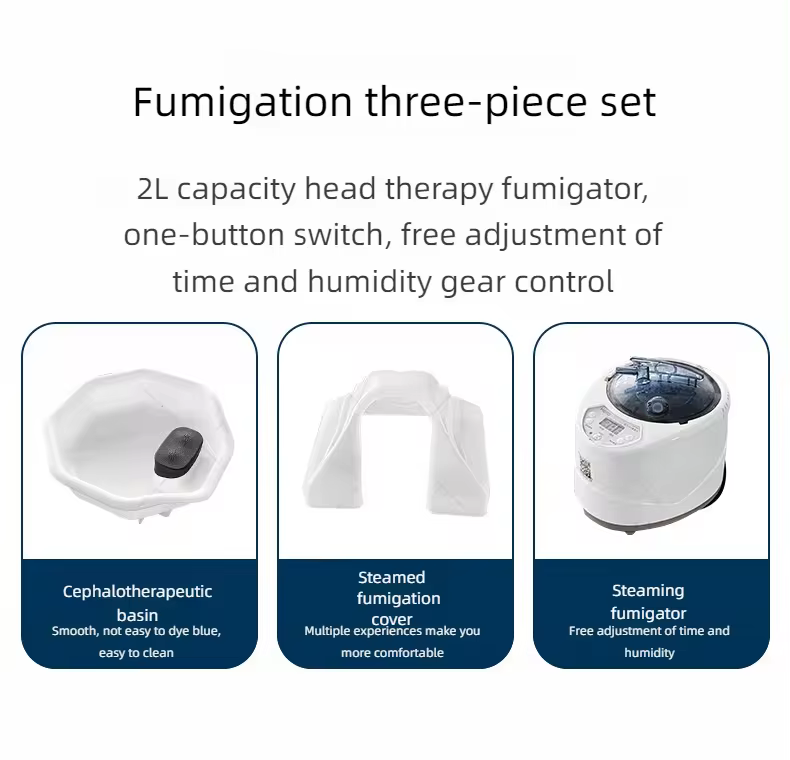 Fumigation three-piece set

2L capacity head therapy fumigator, one-button switch, free adjustment of time and humidity gear control

Cephalotherapeutic basin
Smooth, not easy to dye blue, easy to clean

Steamed fumigation cover
Multiple experiences make you more comfortable

Steaming fumigator
Free adjustment of time and humidity