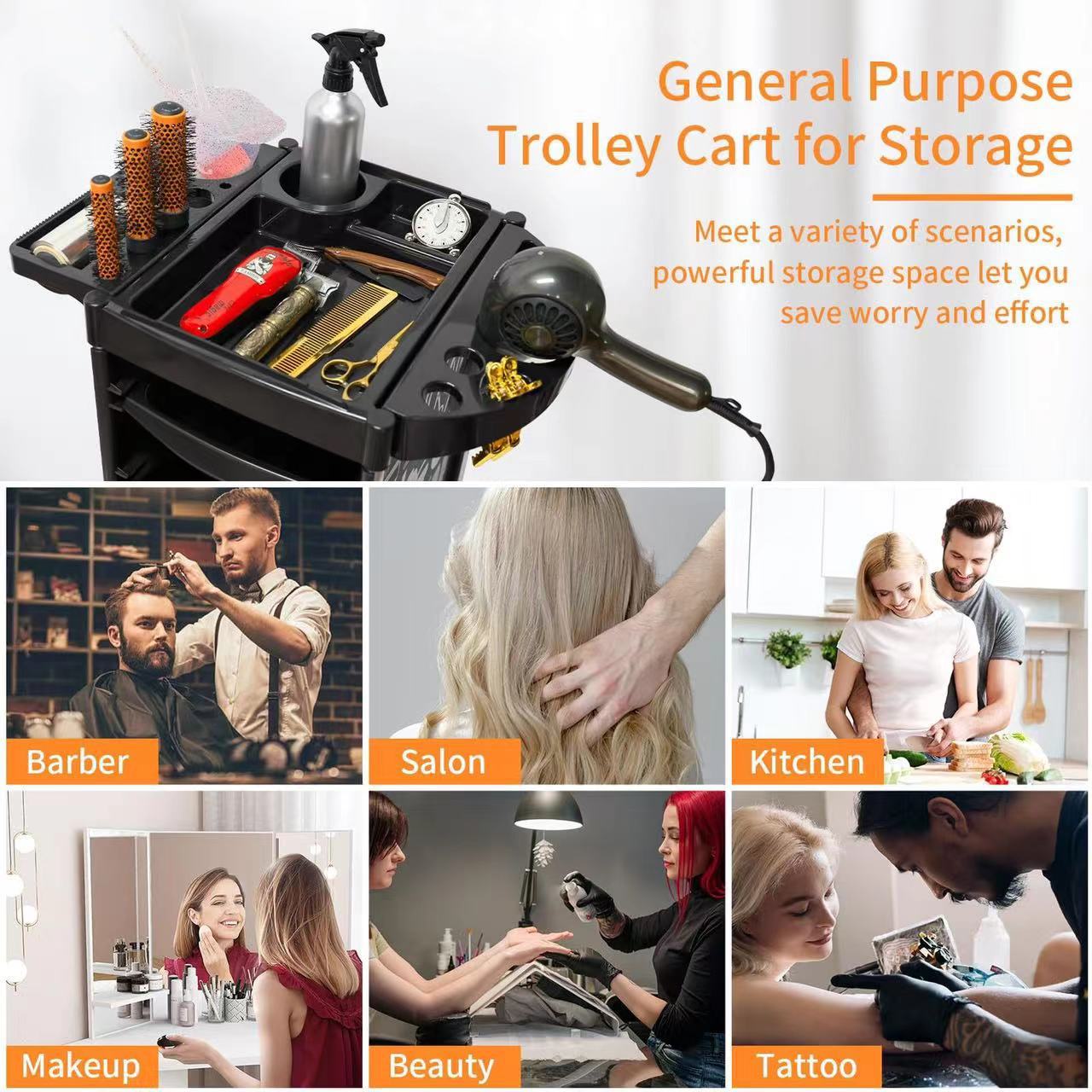 General Purpose Trolley Cart for Storage

Meet a variety of scenarios, powerful storage space let you save worry and effort

Barber

Salon

Kitchen

Makeup

Beauty

Tattoo