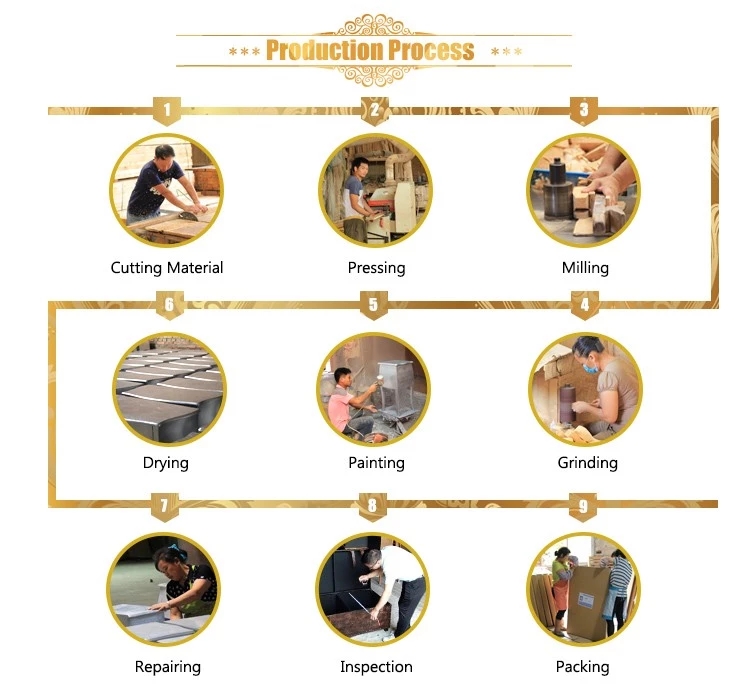 *** Production Process ***

1
Cutting Material

2
Pressing

3
Milling

6
Drying

5
Painting

4
Grinding

7
Repairing

8
Inspection

9
Packing