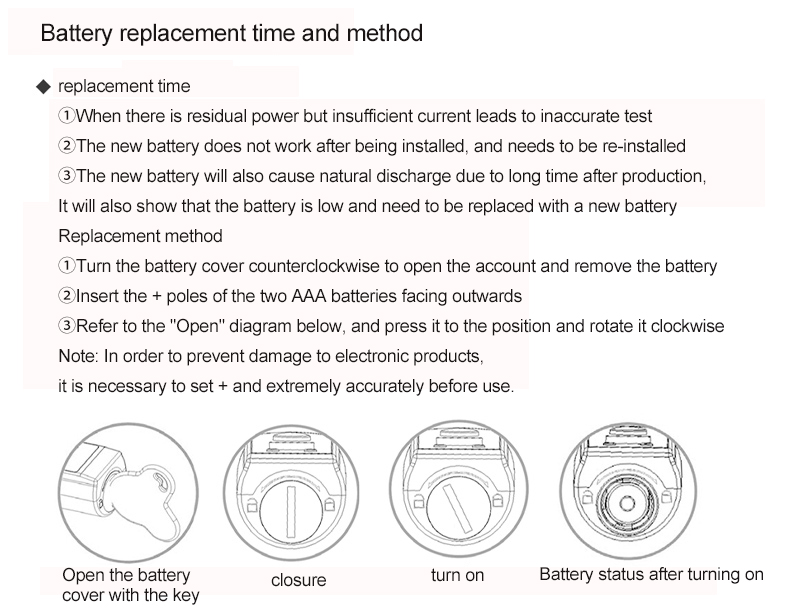 Battery replacement time and method

◆ replacement time

①When there is residual power but insufficient current leads to inaccurate test

②The new battery does not work after being installed, and needs to be re-installed

③The new battery will also cause natural discharge due to long time after production, It will also show that the battery is low and need to be replaced with a new battery

Replacement method

①Turn the battery cover counterclockwise to open the account and remove the battery

②Insert the + poles of the two AAA batteries facing outwards

③Refer to the "Open" diagram below, and press it to the position and rotate it clockwise

Note: In order to prevent damage to electronic products, it is necessary to set + and extremely accurately before use.

Open the battery cover with the key

closure

turn on

Battery status after turning on