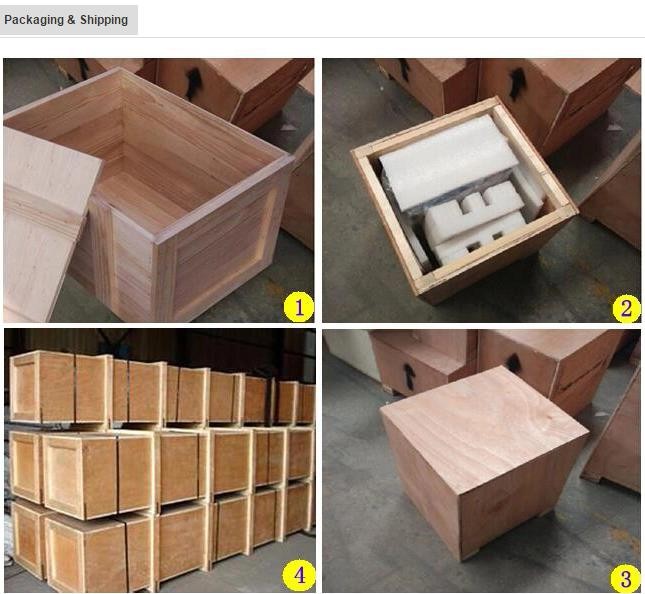 Packaging & Shipping

1

2

4

3