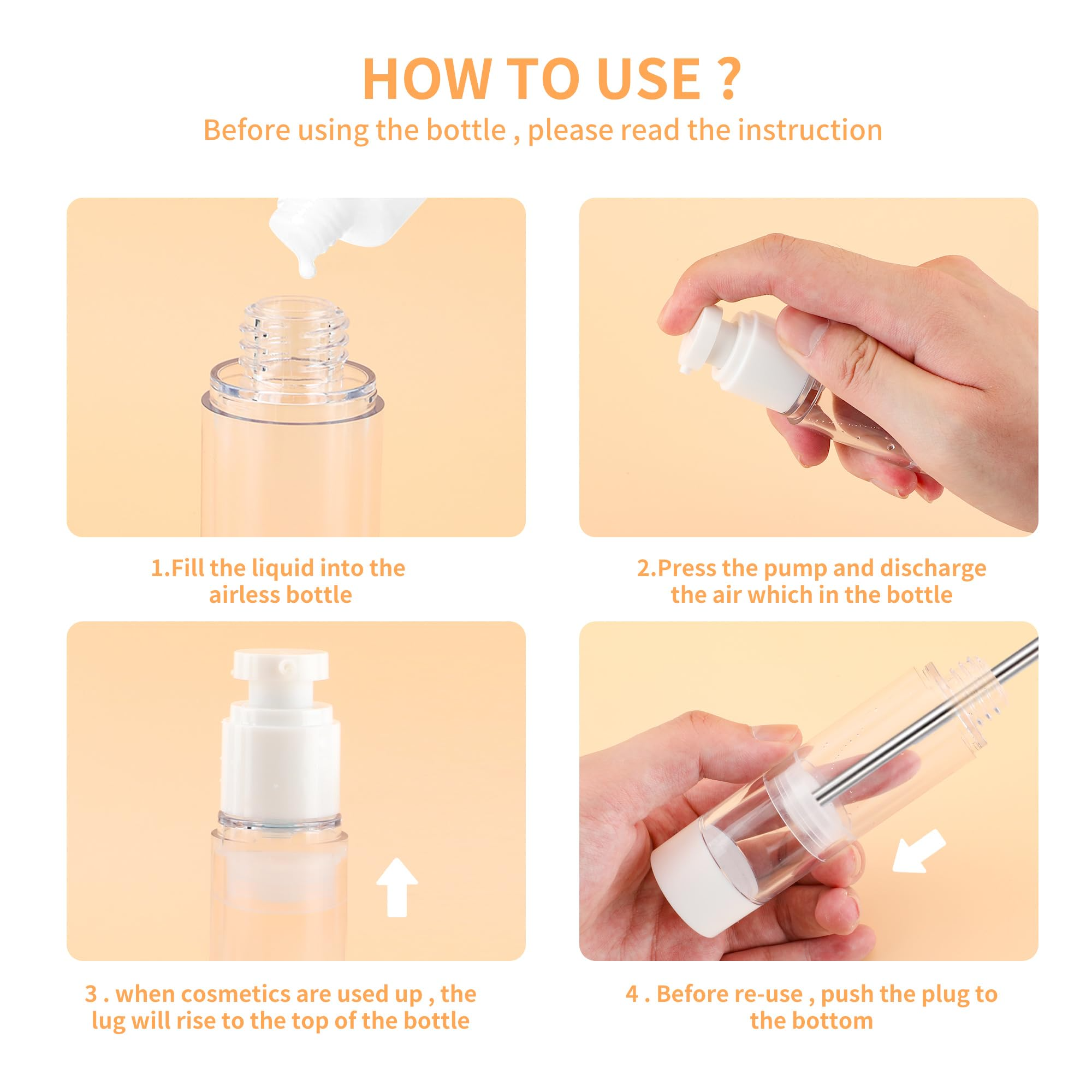 HOW TO USE ?

Before using the bottle , please read the instruction

1.Fill the liquid into the airless bottle

2.Press the pump and discharge the air which in the bottle

3 . when cosmetics are used up , the lug will rise to the top of the bottle

4 . Before re-use , push the plug to the bottom