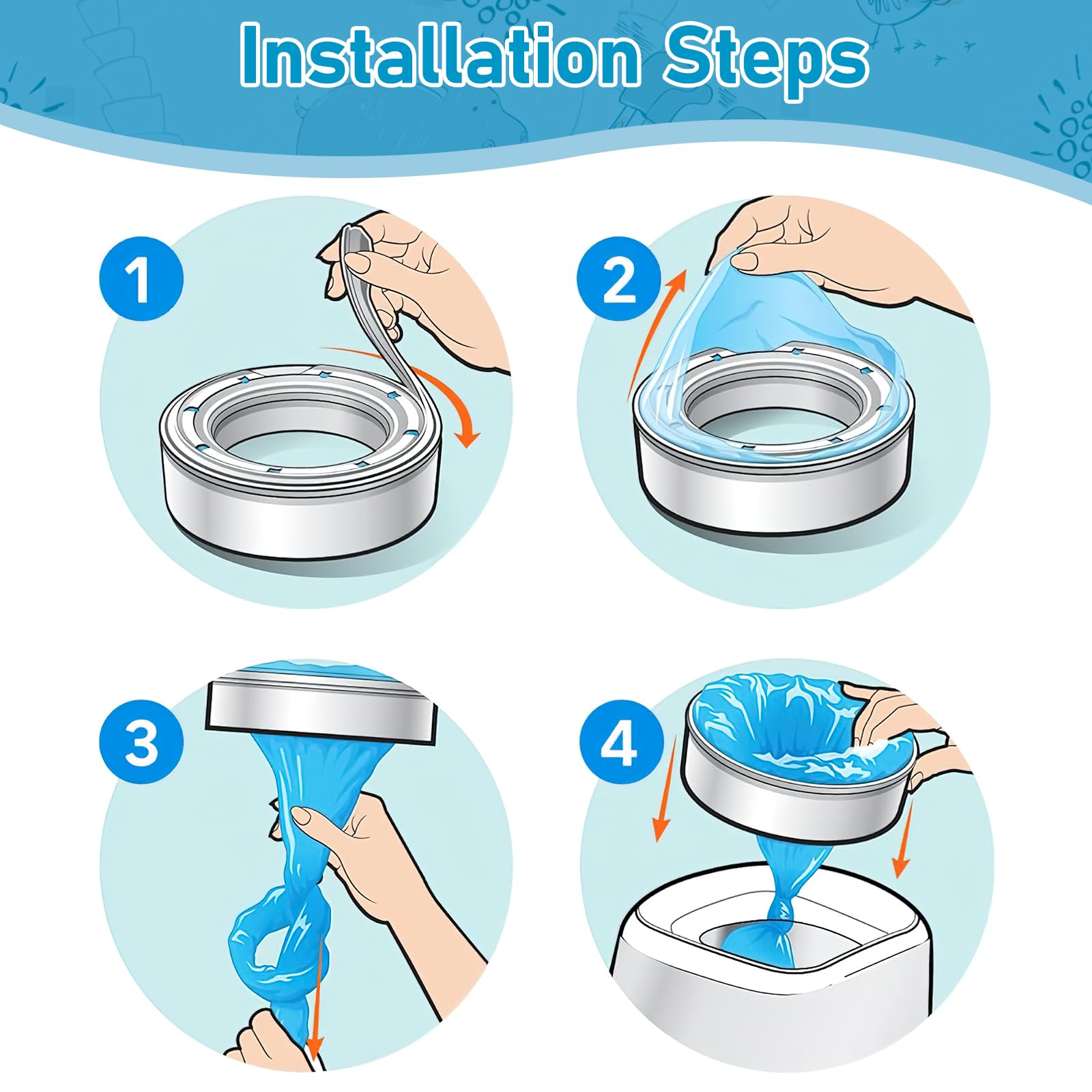 Installation Steps

1

2

3

4