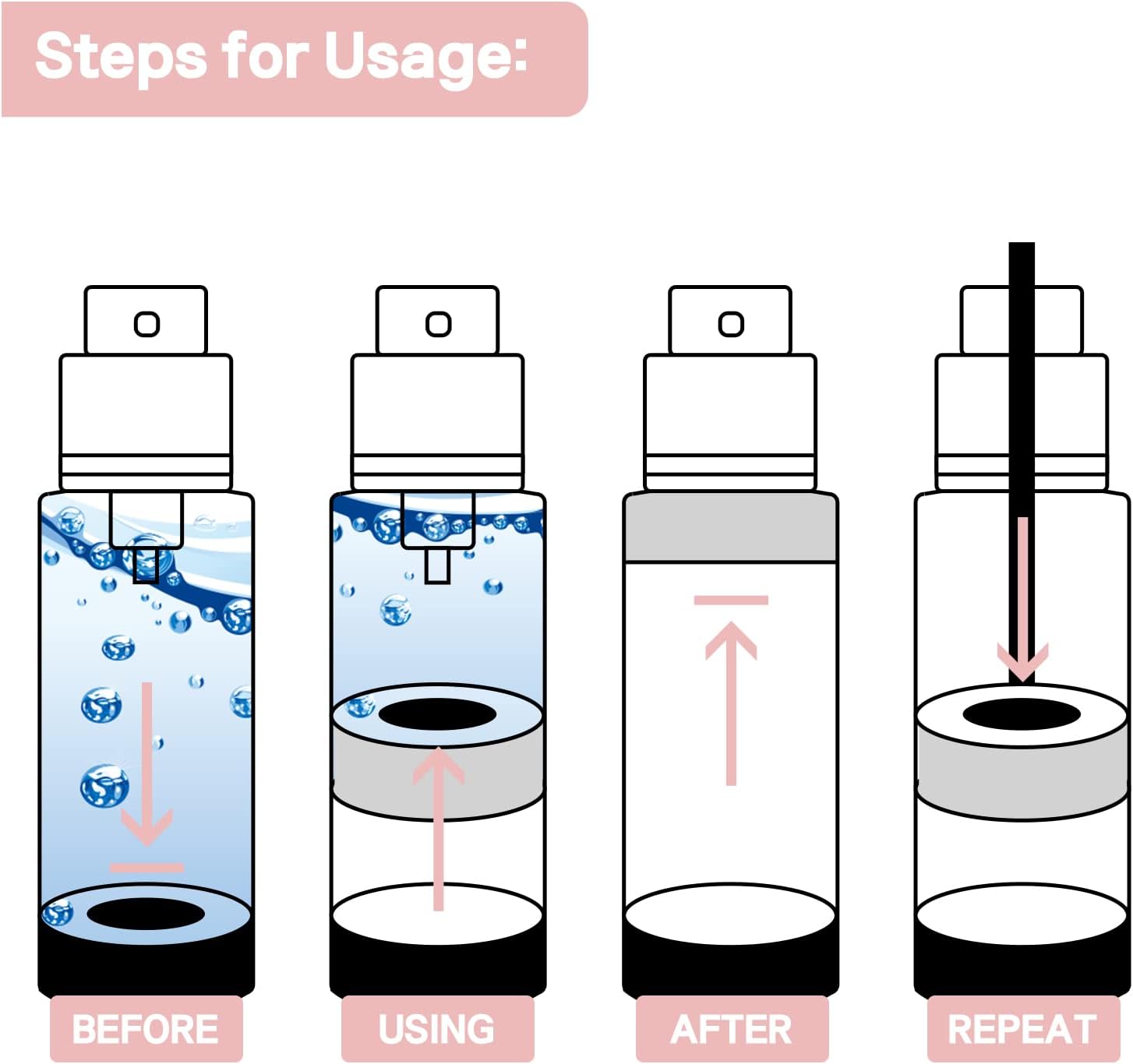 Steps for Usage:

BEFORE

USING

AFTER

REPEAT