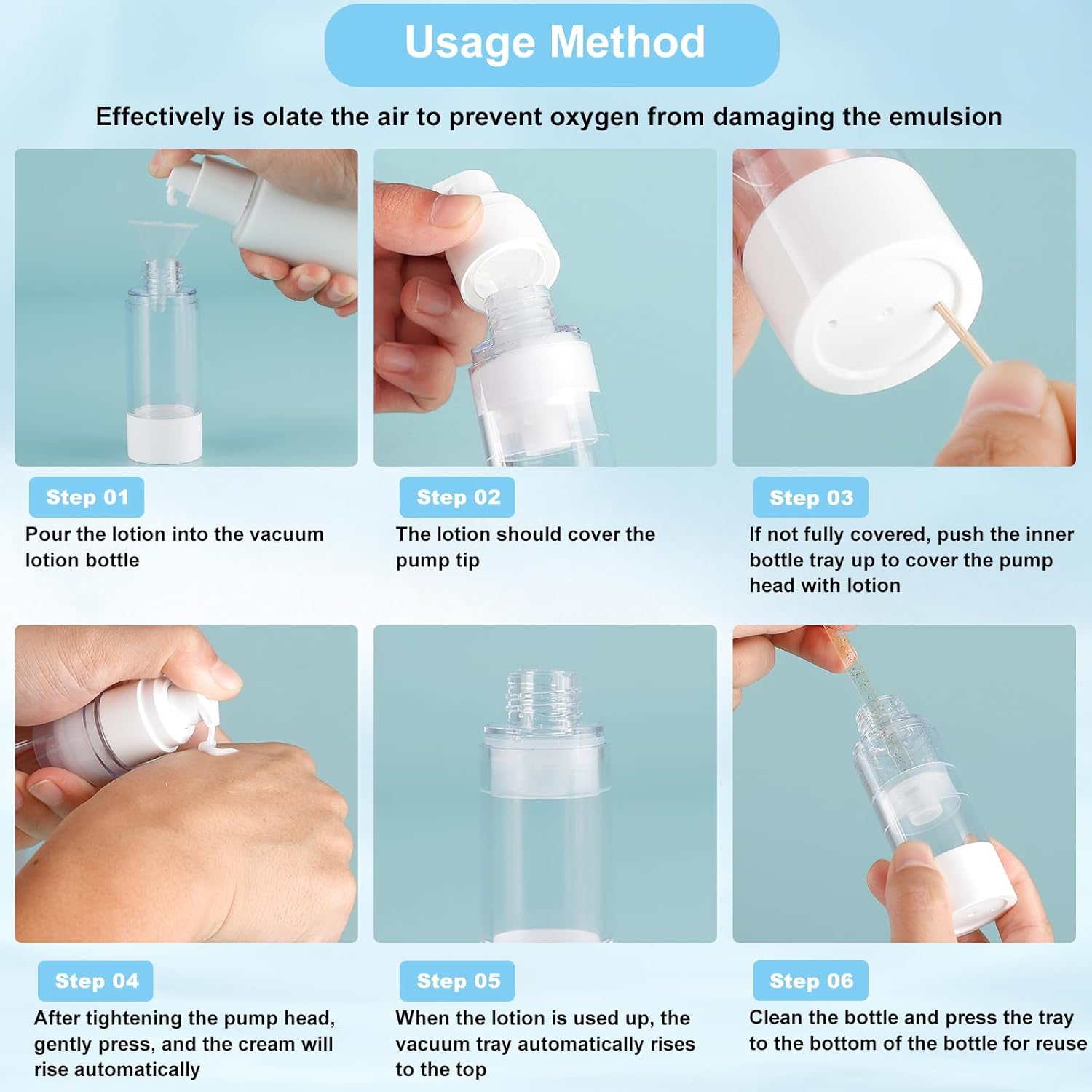 Usage Method

Effectively is olate the air to prevent oxygen from damaging the emulsion

Step 01
Pour the lotion into the vacuum lotion bottle

Step 02
The lotion should cover the pump tip

Step 03
If not fully covered, push the inner bottle tray up to cover the pump head with lotion

Step 04
After tightening the pump head, gently press, and the cream will rise automatically

Step 05
When the lotion is used up, the vacuum tray automatically rises to the top

Step 06
Clean the bottle and press the tray to the bottom of the bottle for reuse