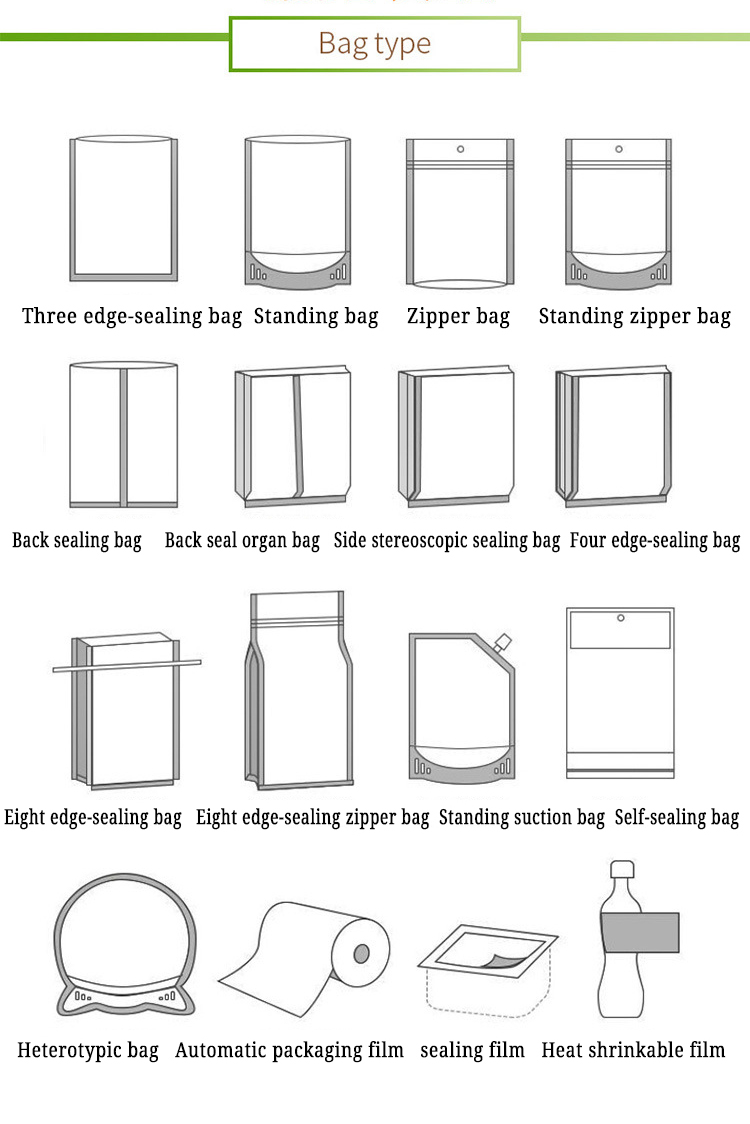 Bag type

Three edge-sealing bag Standing bag Zipper bag Standing zipper bag

Back sealing bag Back seal organ bag Side stereoscopic sealing bag Four edge-sealing bag

Eight edge-sealing bag Eight edge-sealing zipper bag Standing suction bag Self-sealing bag

Heterotypic bag Automatic packaging film sealing film Heat shrinkable film