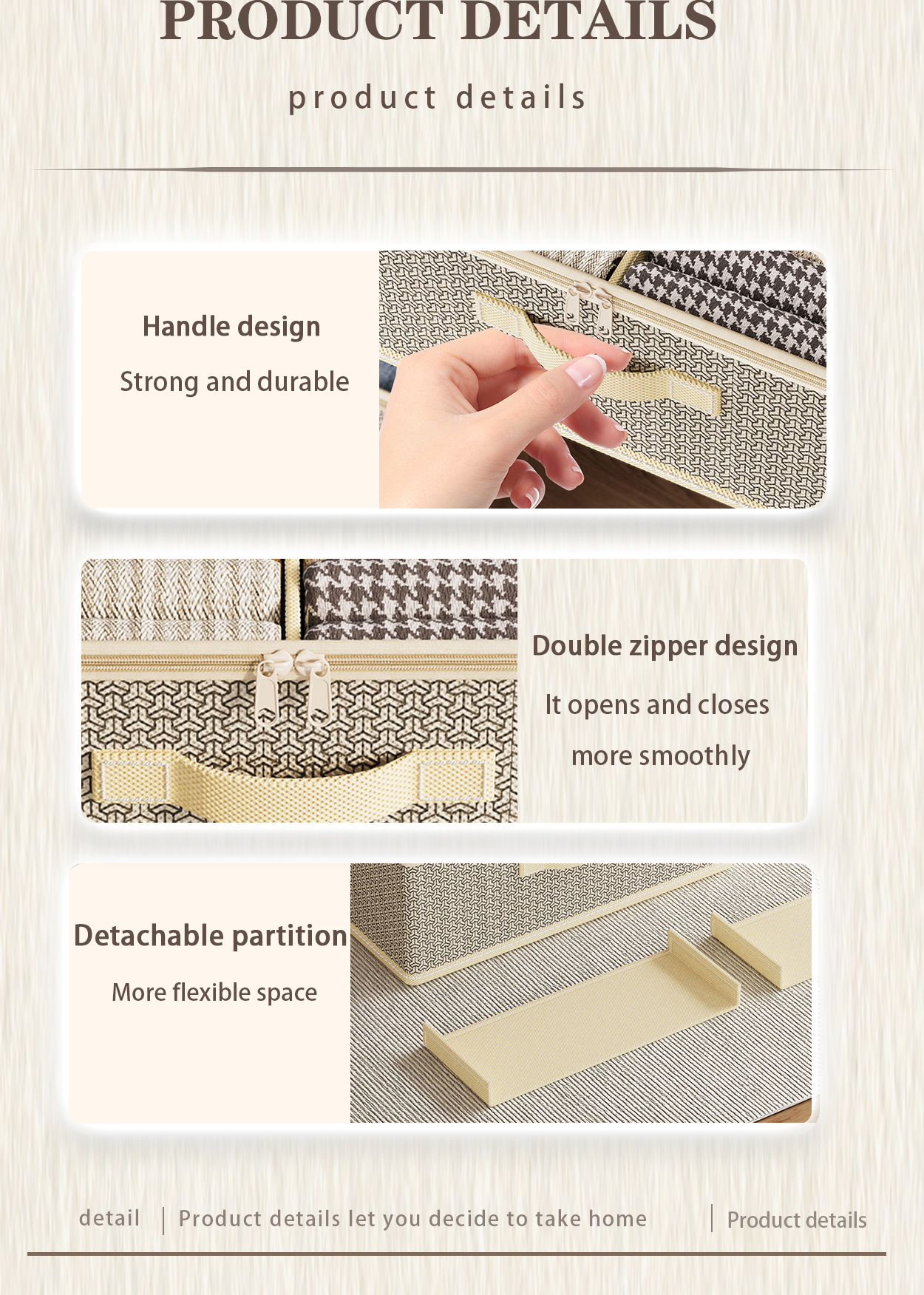 PRODUCT DETAILS

product details

Handle design

Strong and durable

Double zipper design

It opens and closes

more smoothly

Detachable partition

More flexible space

detail | Product details let you decide to take home | Product details