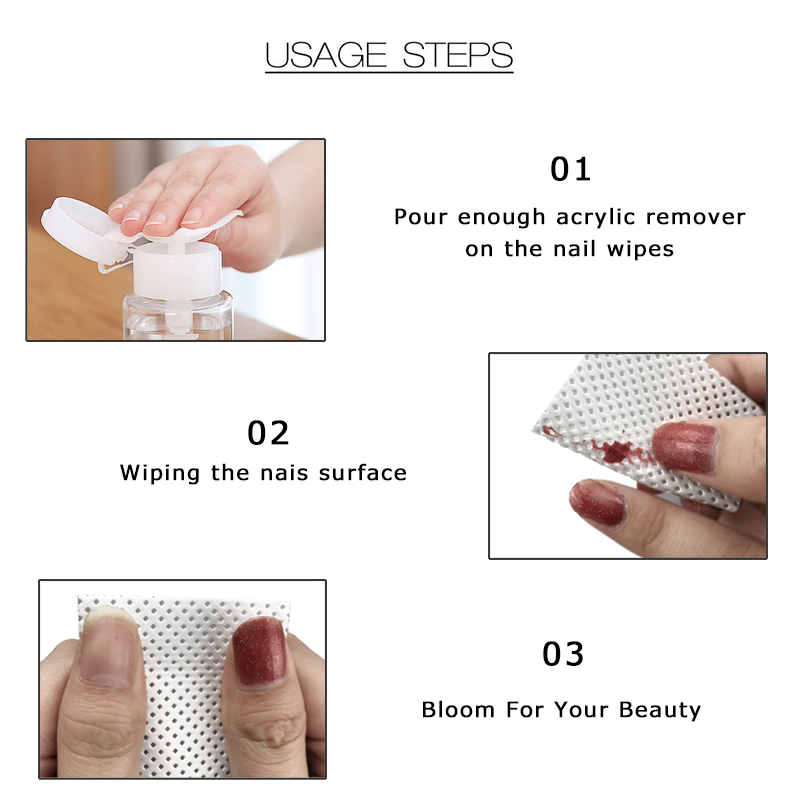 USAGE STEPS

01

Pour enough acrylic remover on the nail wipes

02

Wiping the nais surface

03

Bloom For Your Beauty