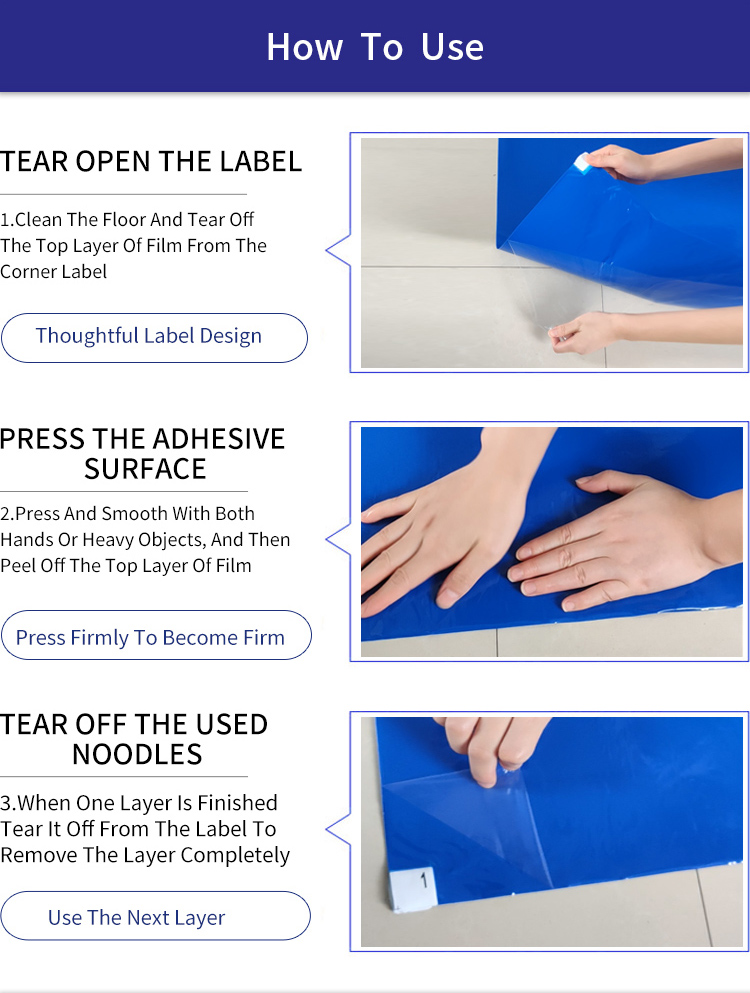 How To Use

TEAR OPEN THE LABEL

1.Clean The Floor And Tear Off The Top Layer Of Film From The Corner Label

Thoughtful Label Design

PRESS THE ADHESIVE SURFACE

2.Press And Smooth With Both Hands Or Heavy Objects, And Then Peel Off The Top Layer Of Film

Press Firmly To Become Firm

TEAR OFF THE USED NOODLES

3.When One Layer Is Finished Tear It Off From The Label To Remove The Layer Completely

Use The Next Layer

1