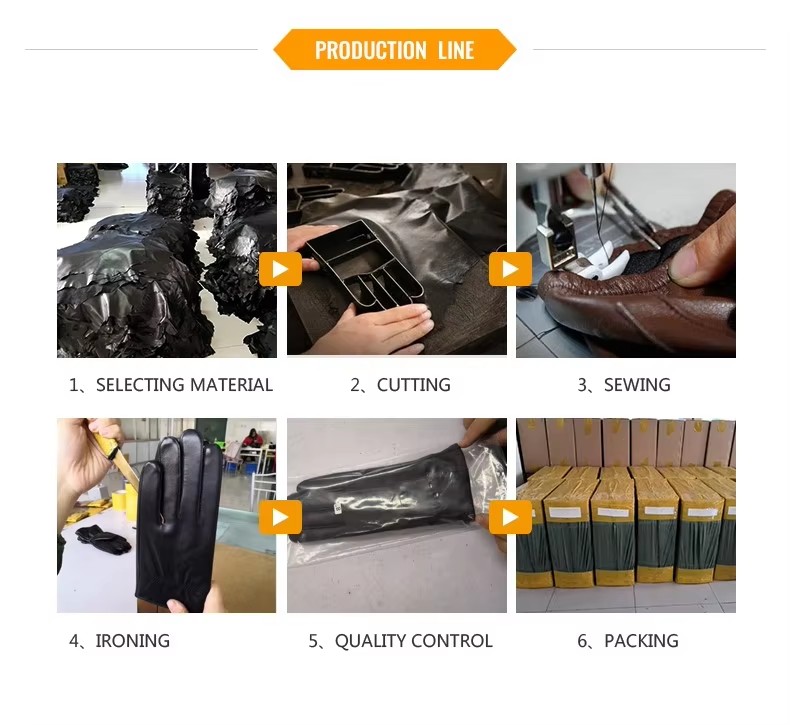 PRODUCTION LINE

1、SELECTING MATERIAL

2、CUTTING

3、SEWING

4、IRONING

5、QUALITY CONTROL

6、PACKING